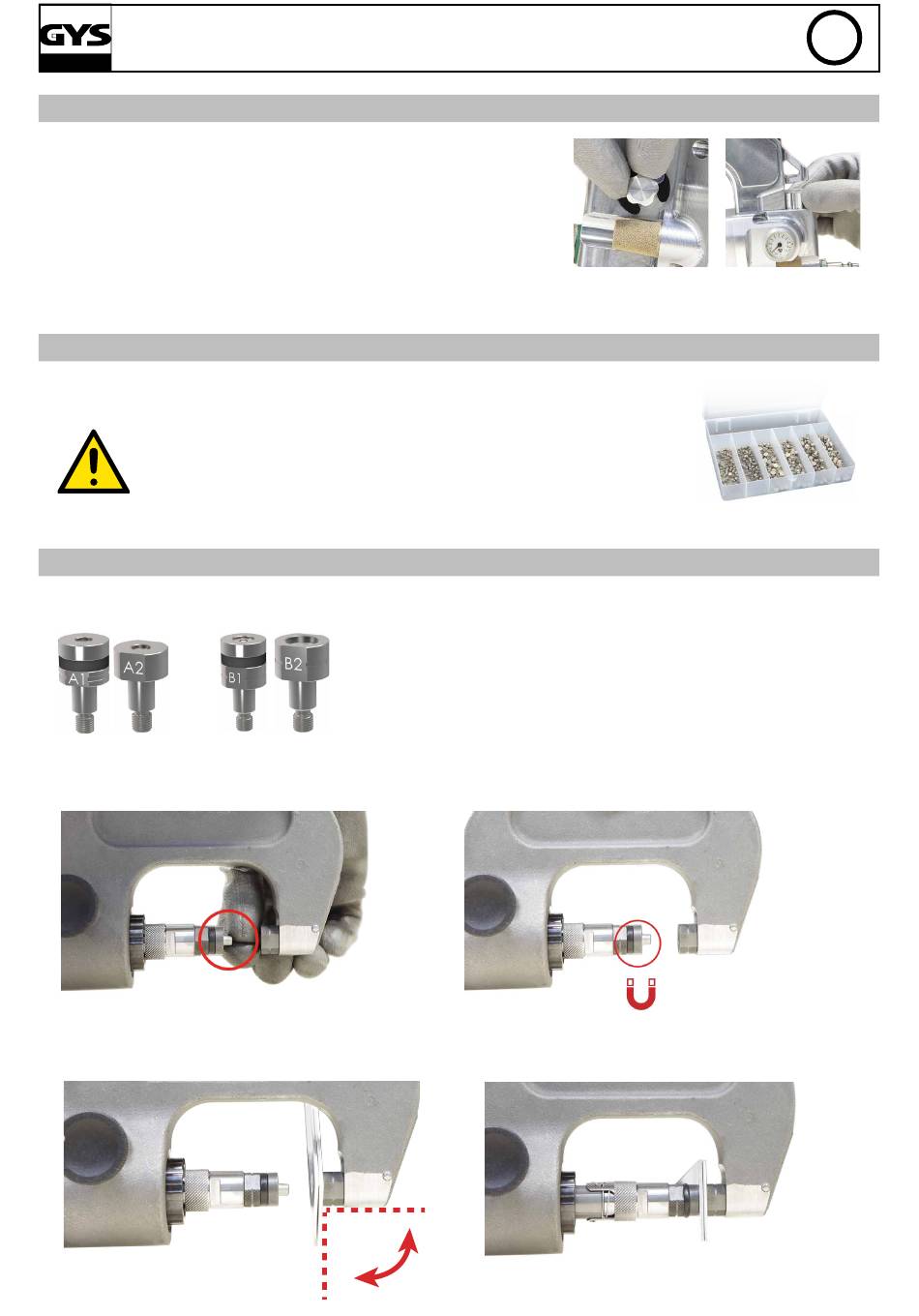 GYS

A1

A2

B1

B2