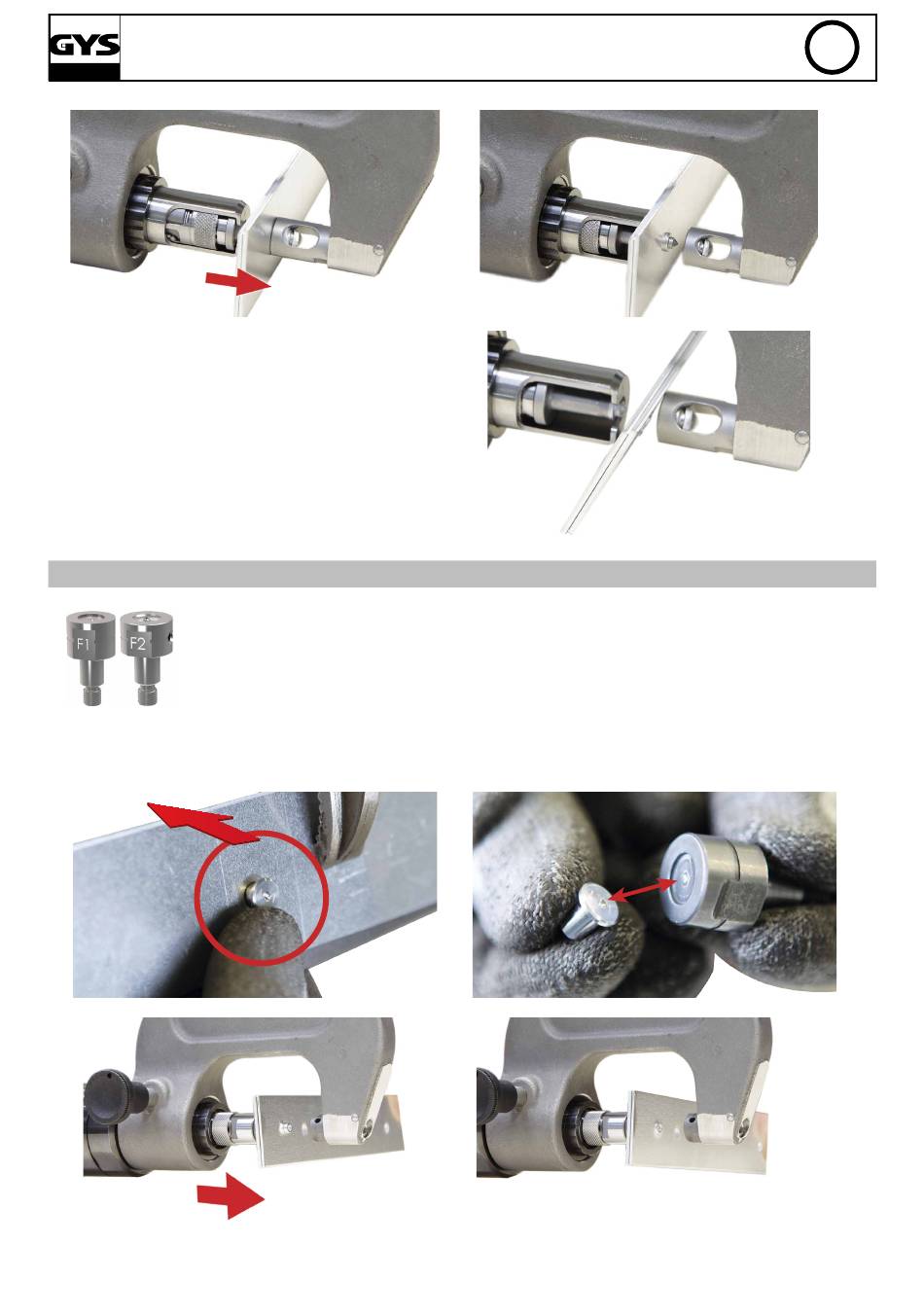 GYS

F1 F2