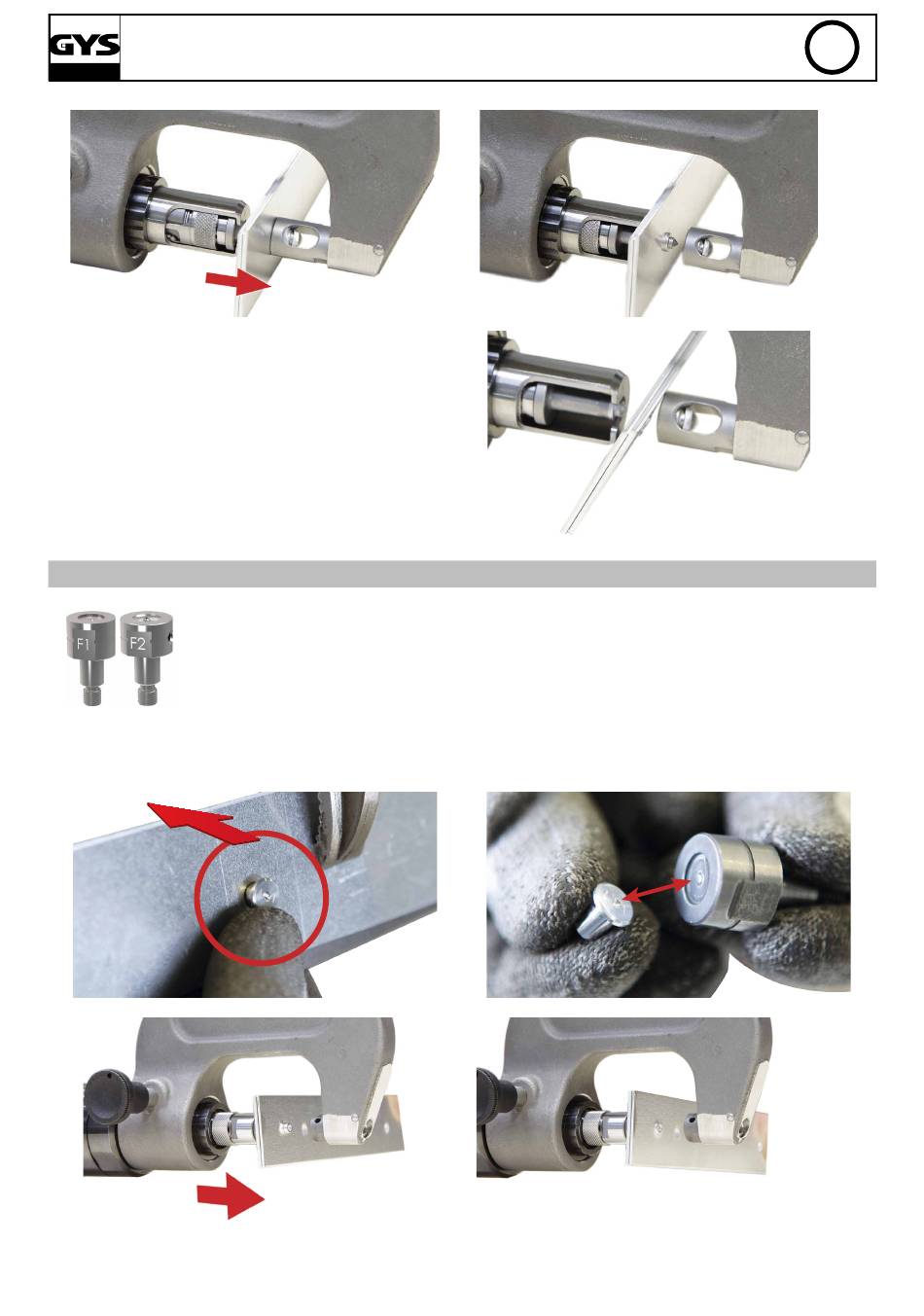 GYS

F1 F2