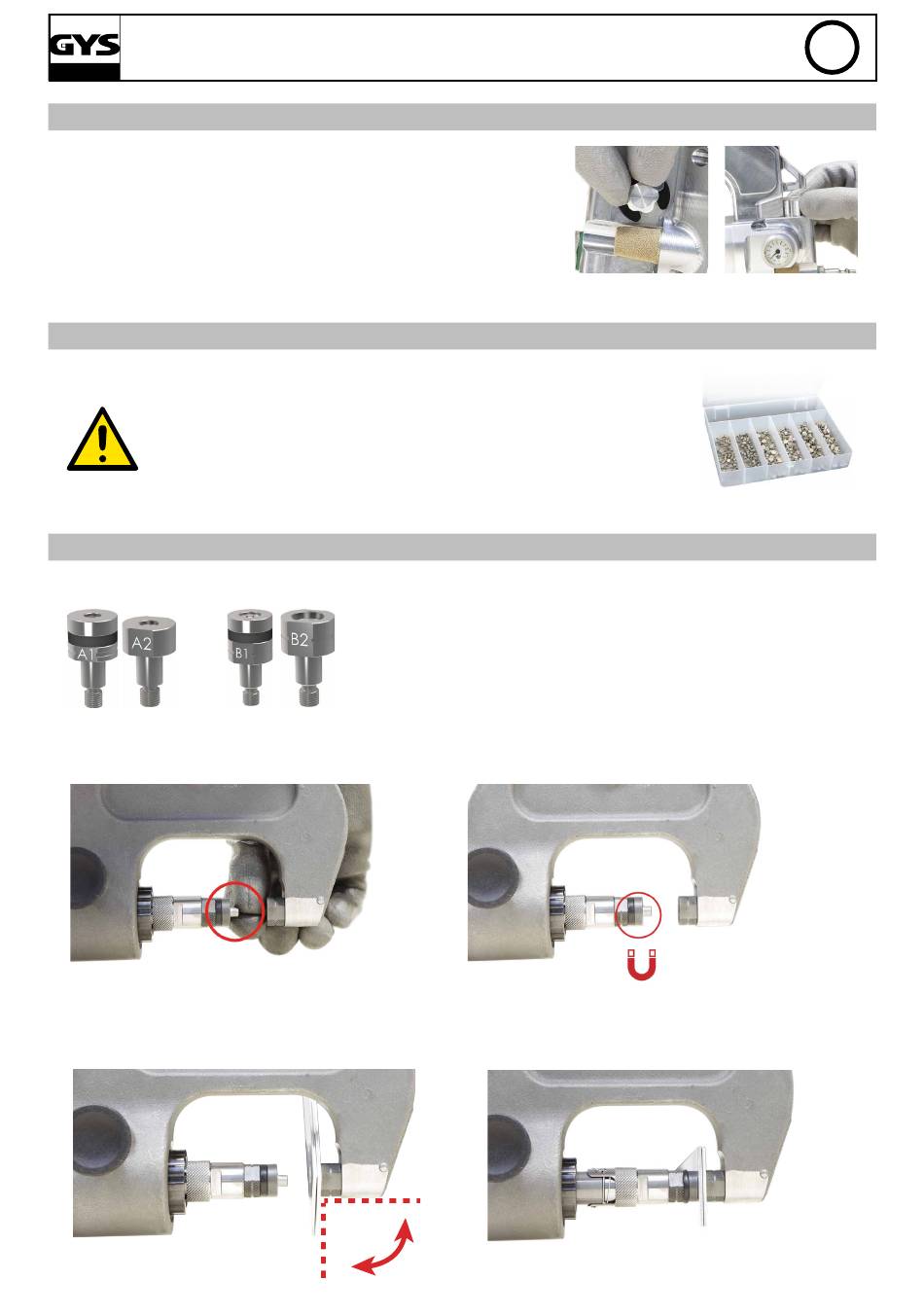 GYS

A1 A2 B1 B2