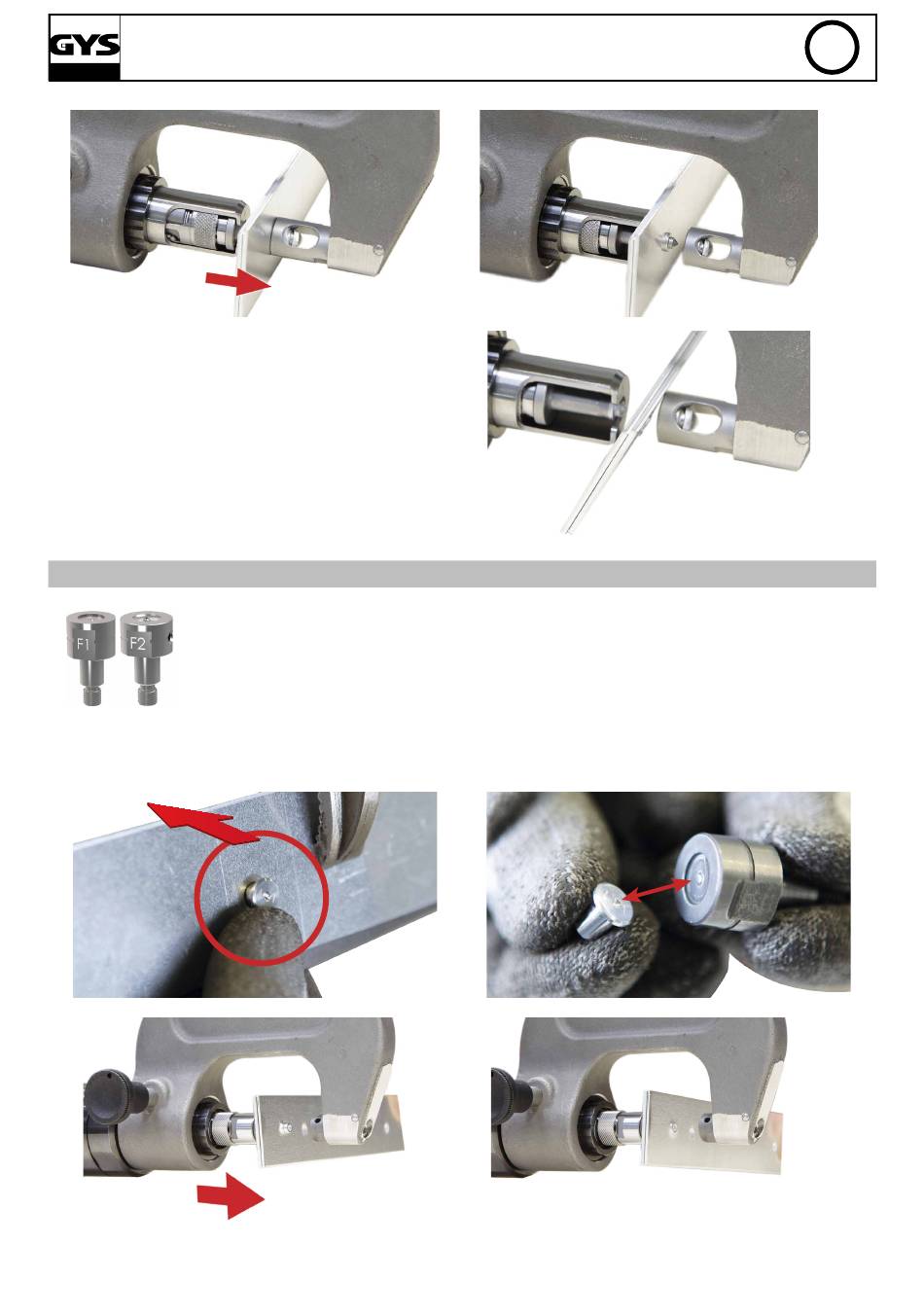 GYS

F1 F2