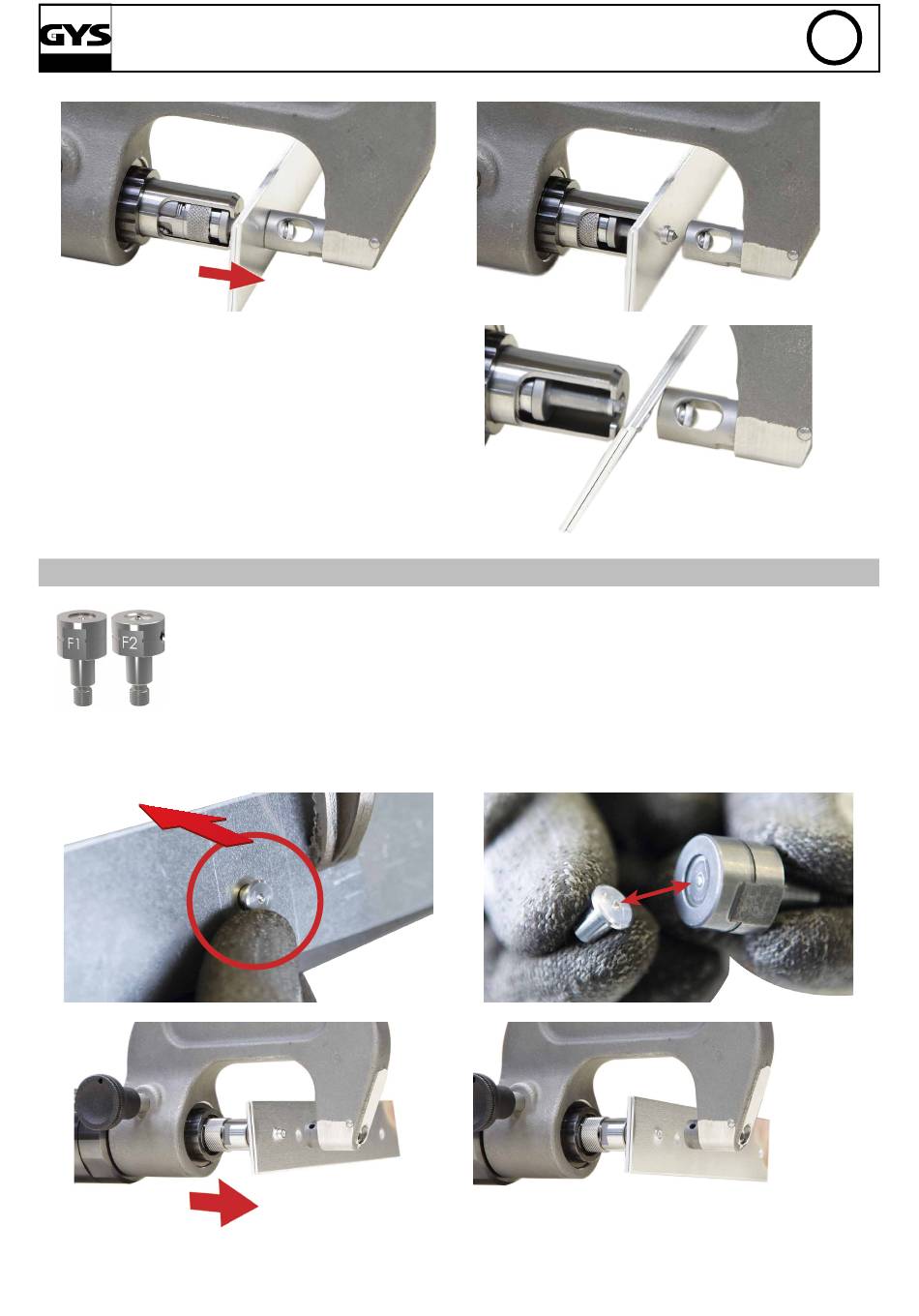 GYS

F1
F2