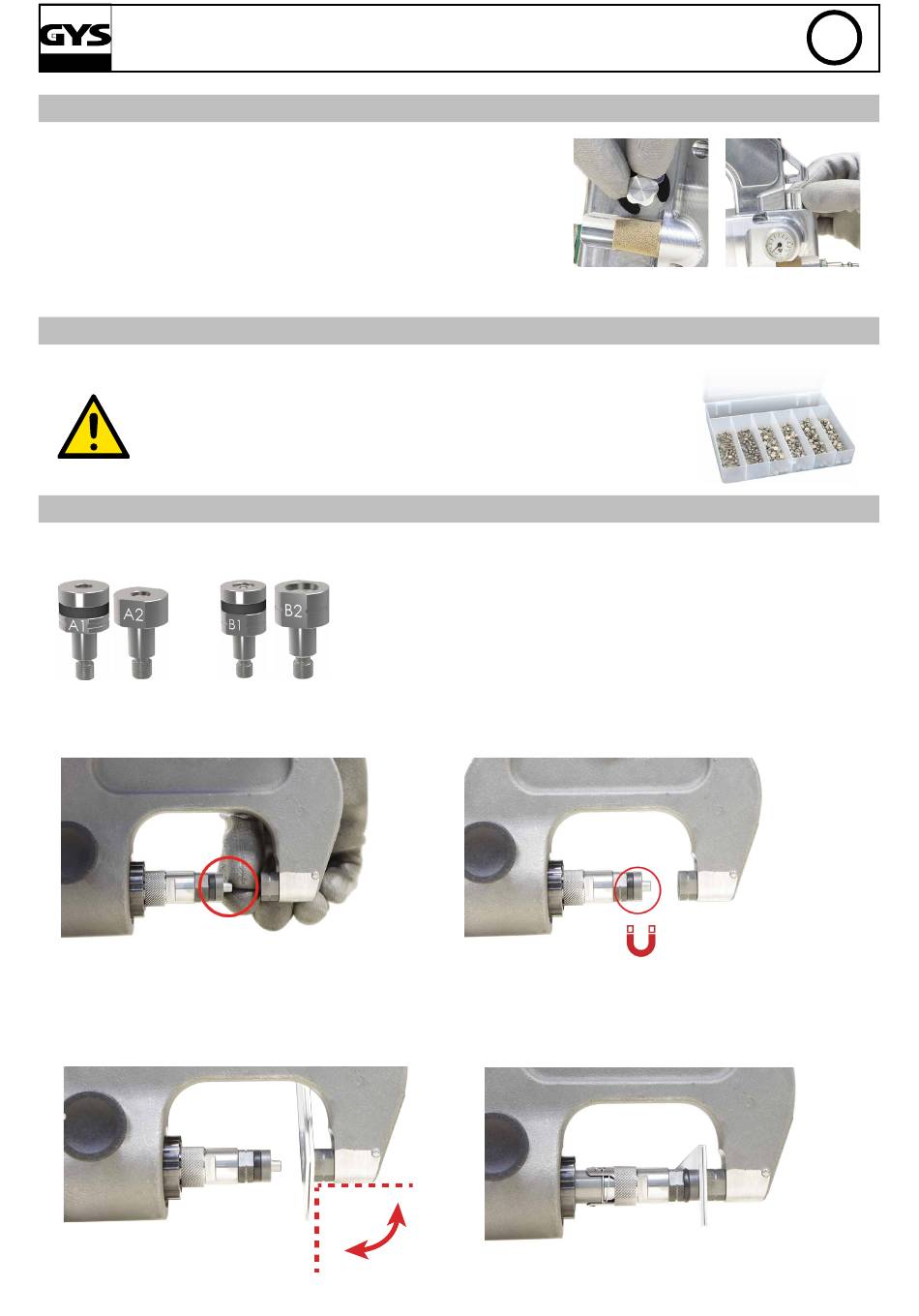 GYS

A1

A2

B1

B2