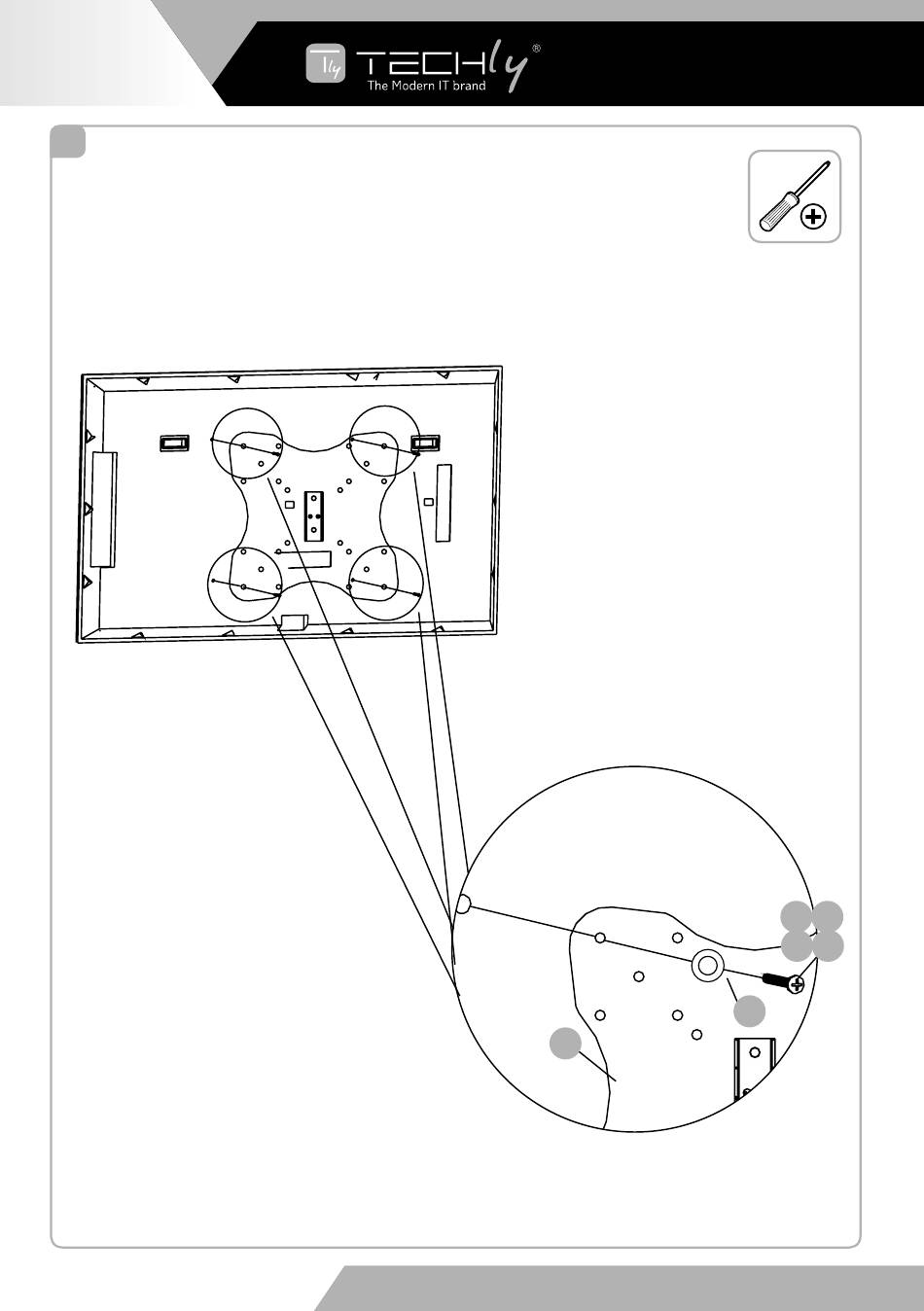 TECHly®
The Modern IT brand