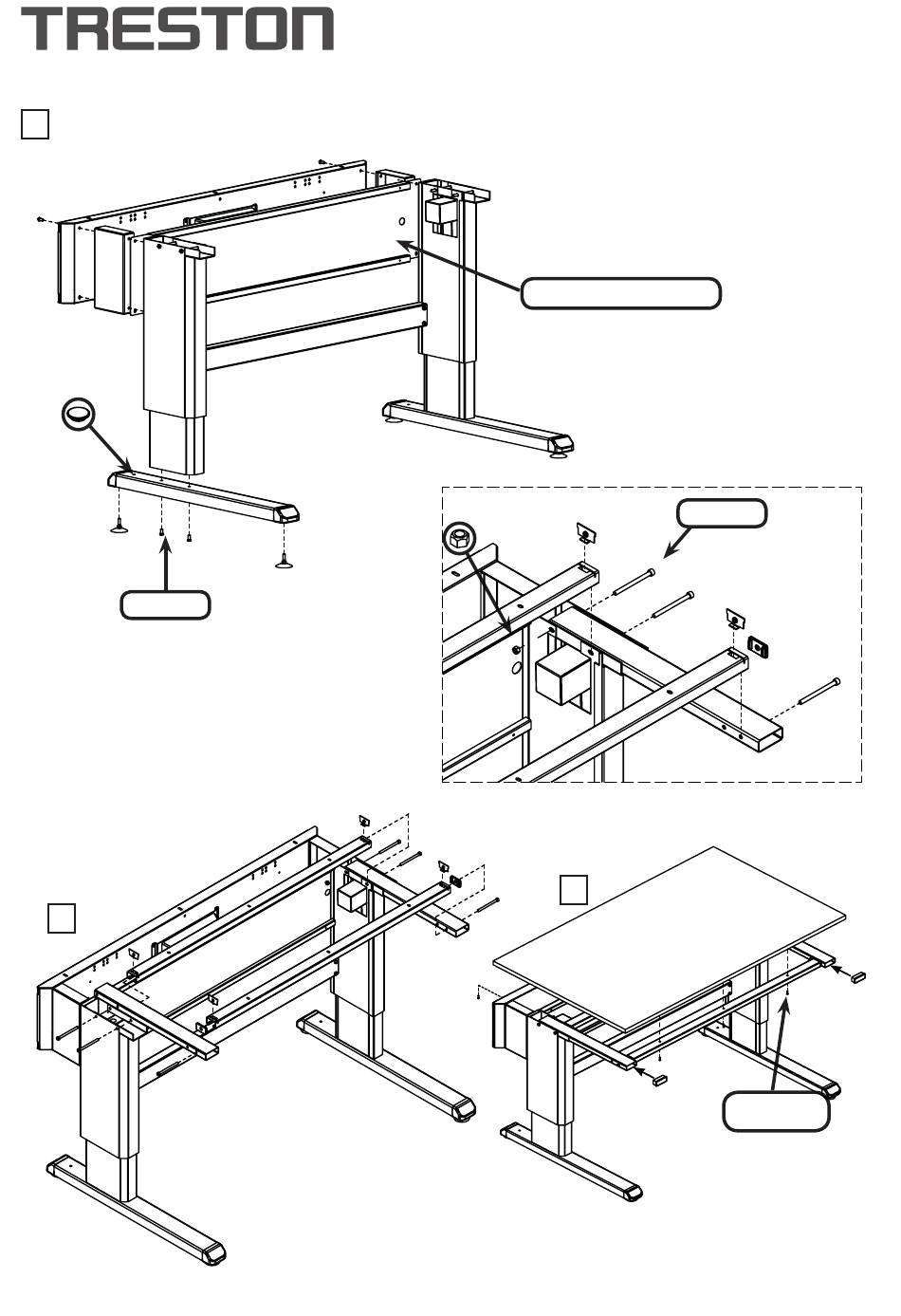 TRESTON