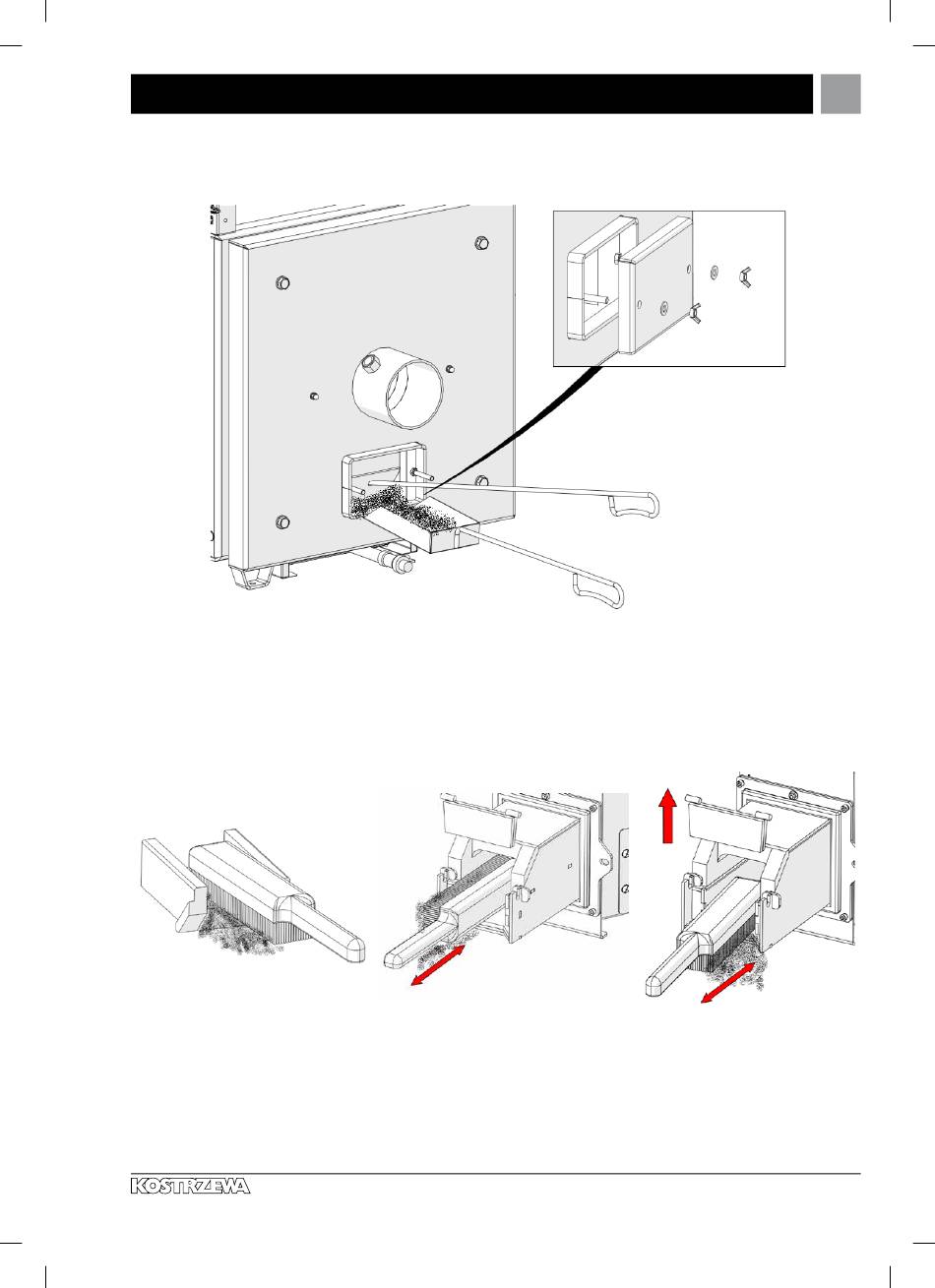 KOSTRZEWA