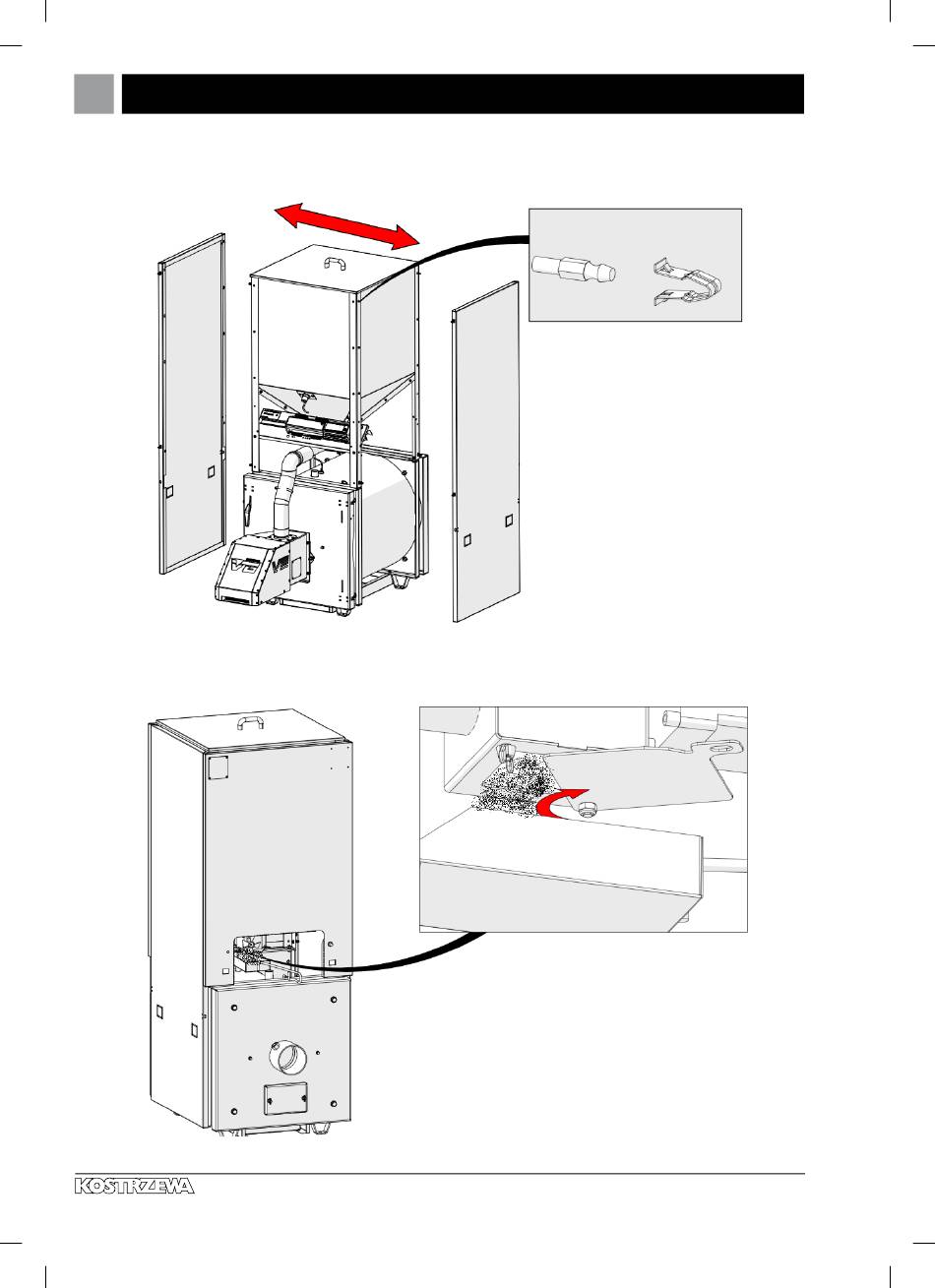 KOSTRZEWA