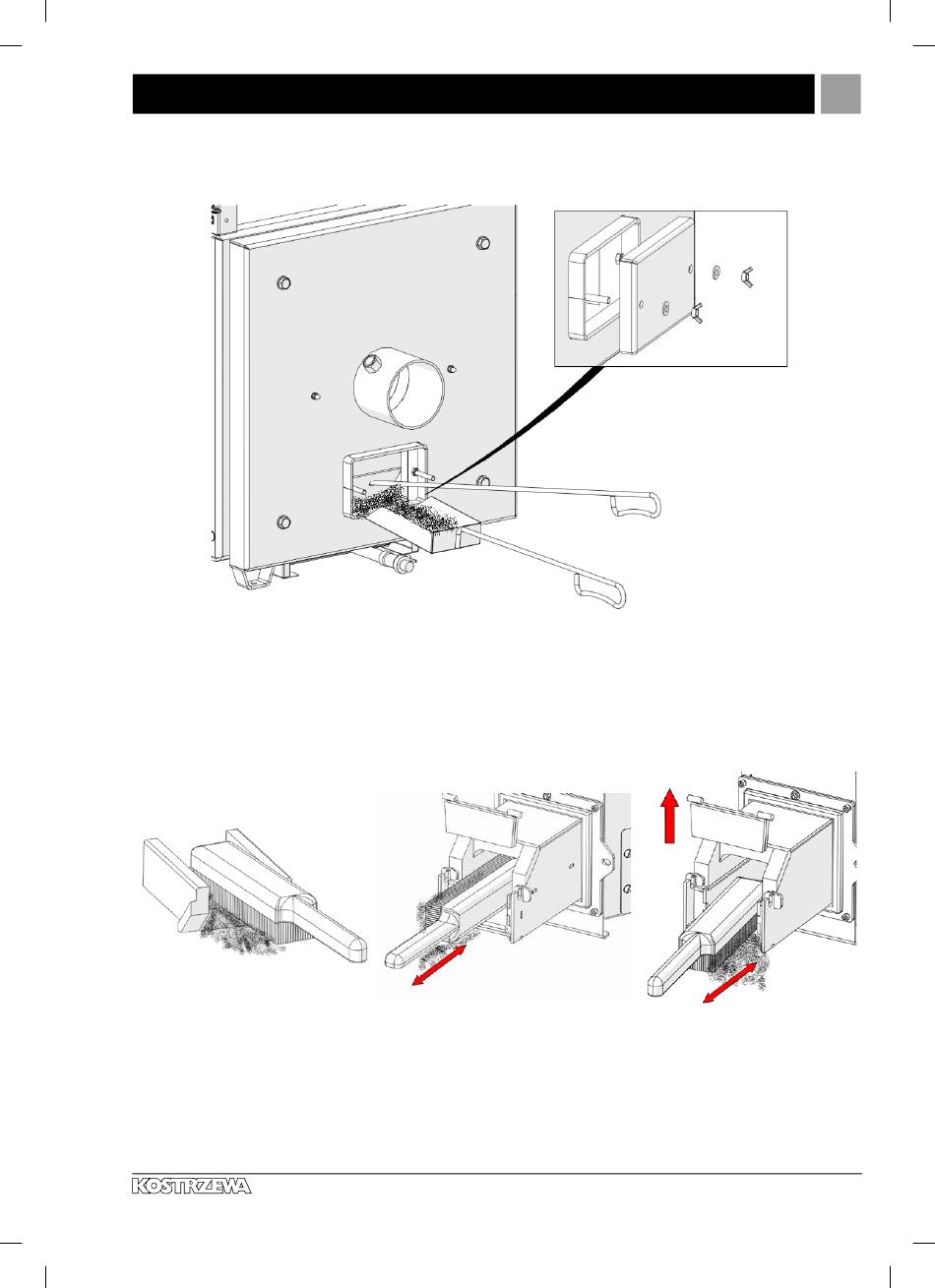 KOSTRZEWA