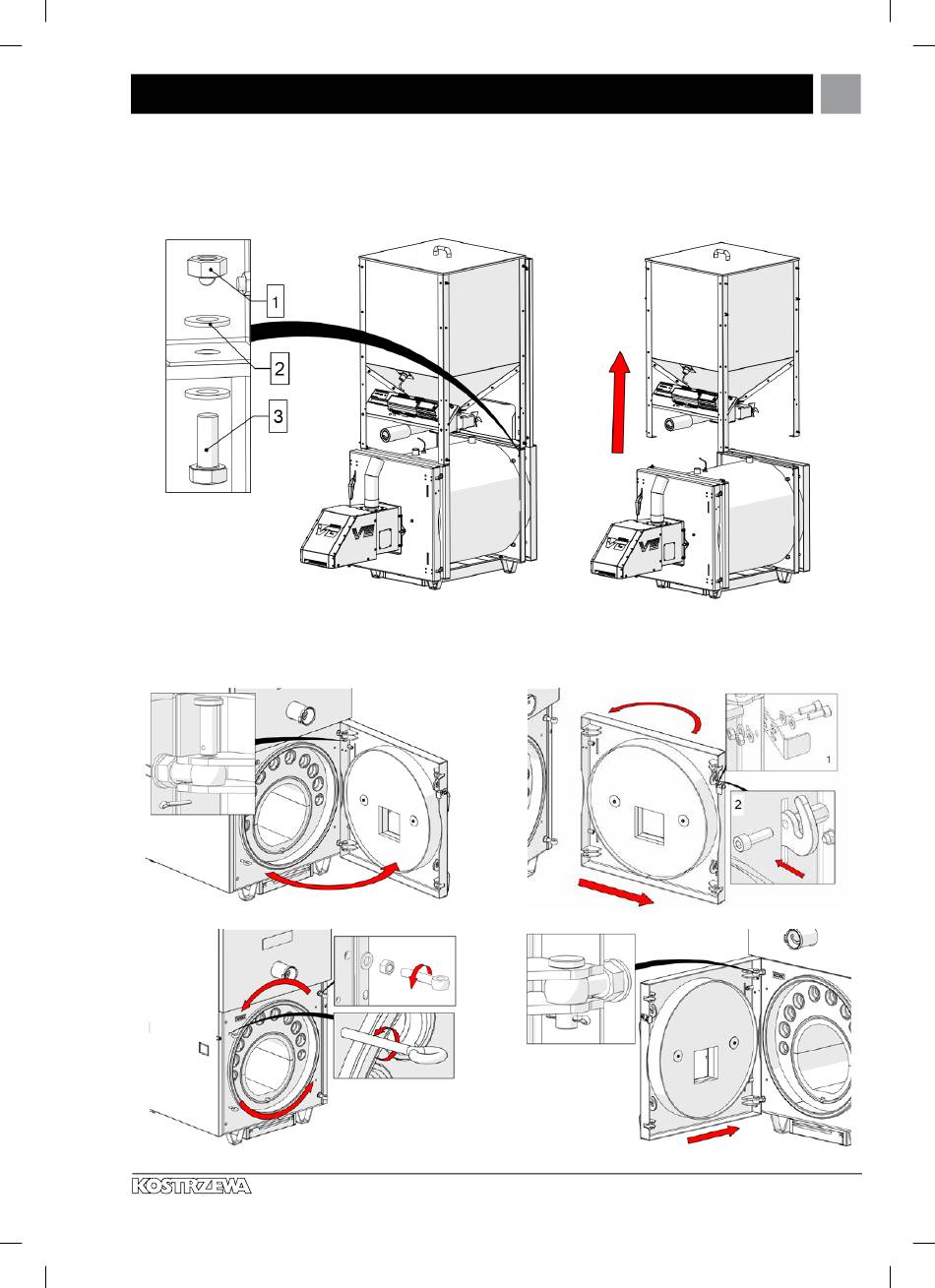 1

2

3

1

2

KOSTRZEWA