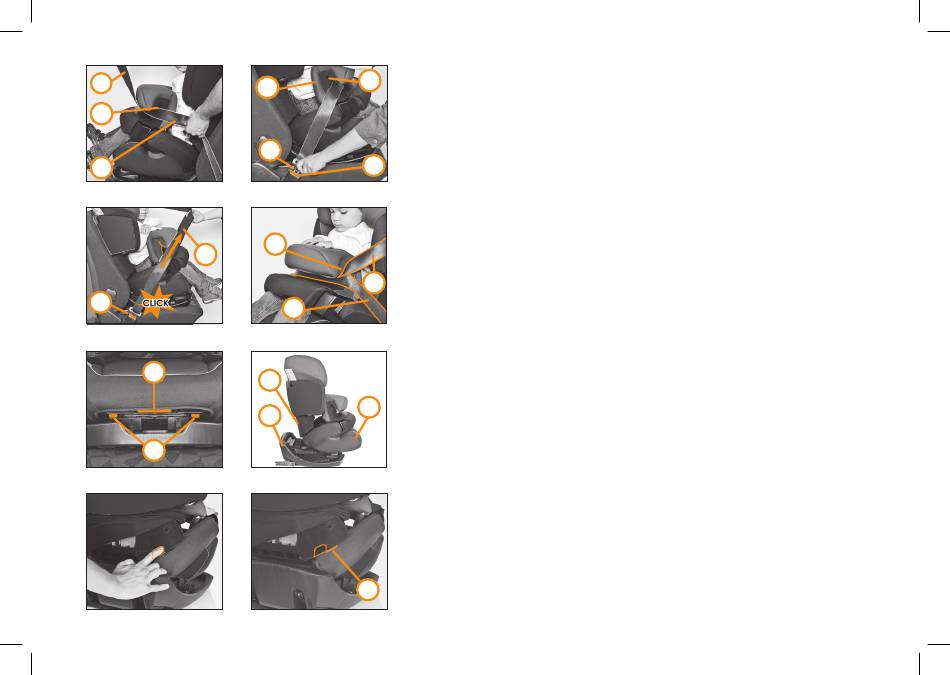 CLICK