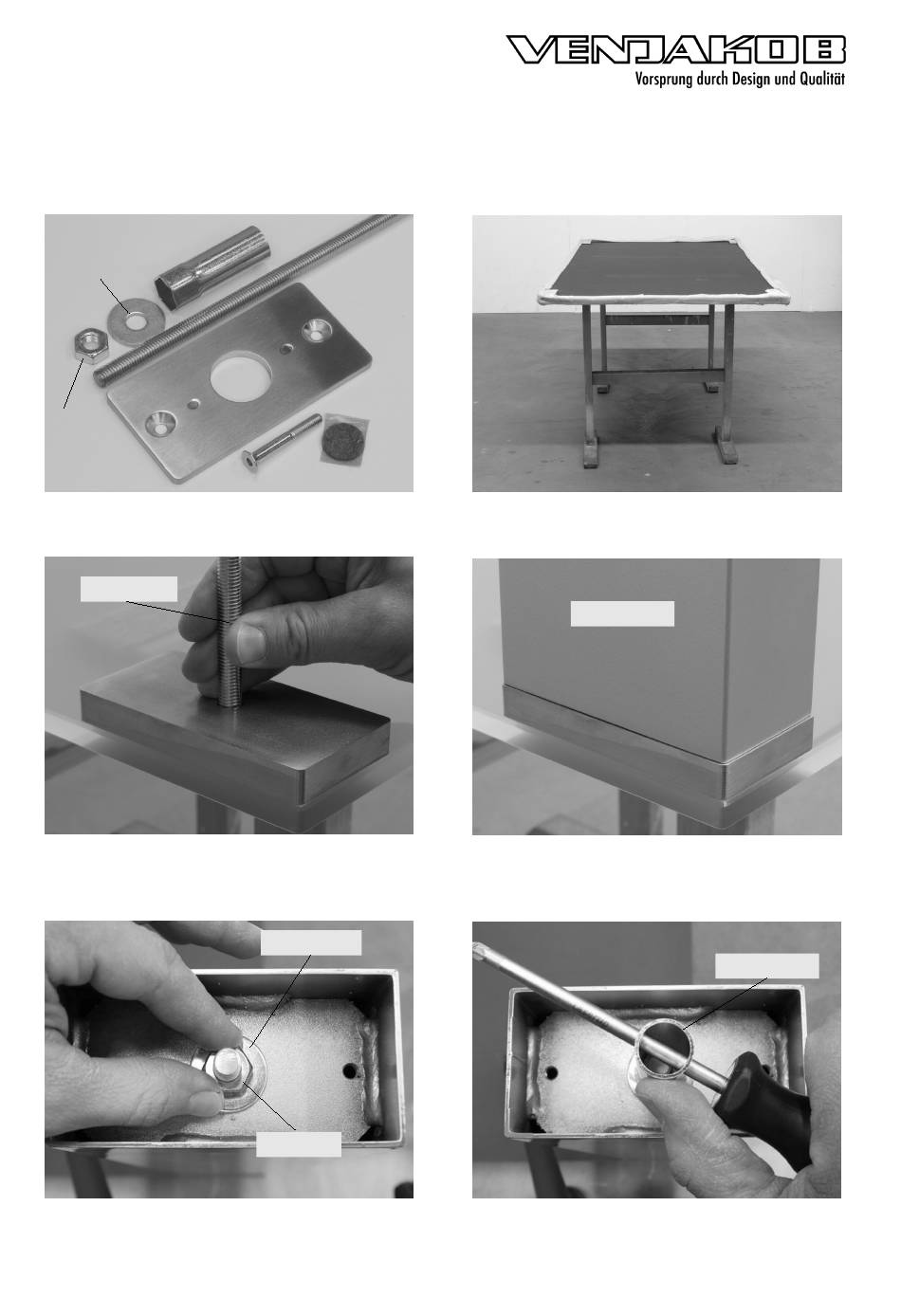 VENJAKOB
Vorsprung durch Design und Qualität