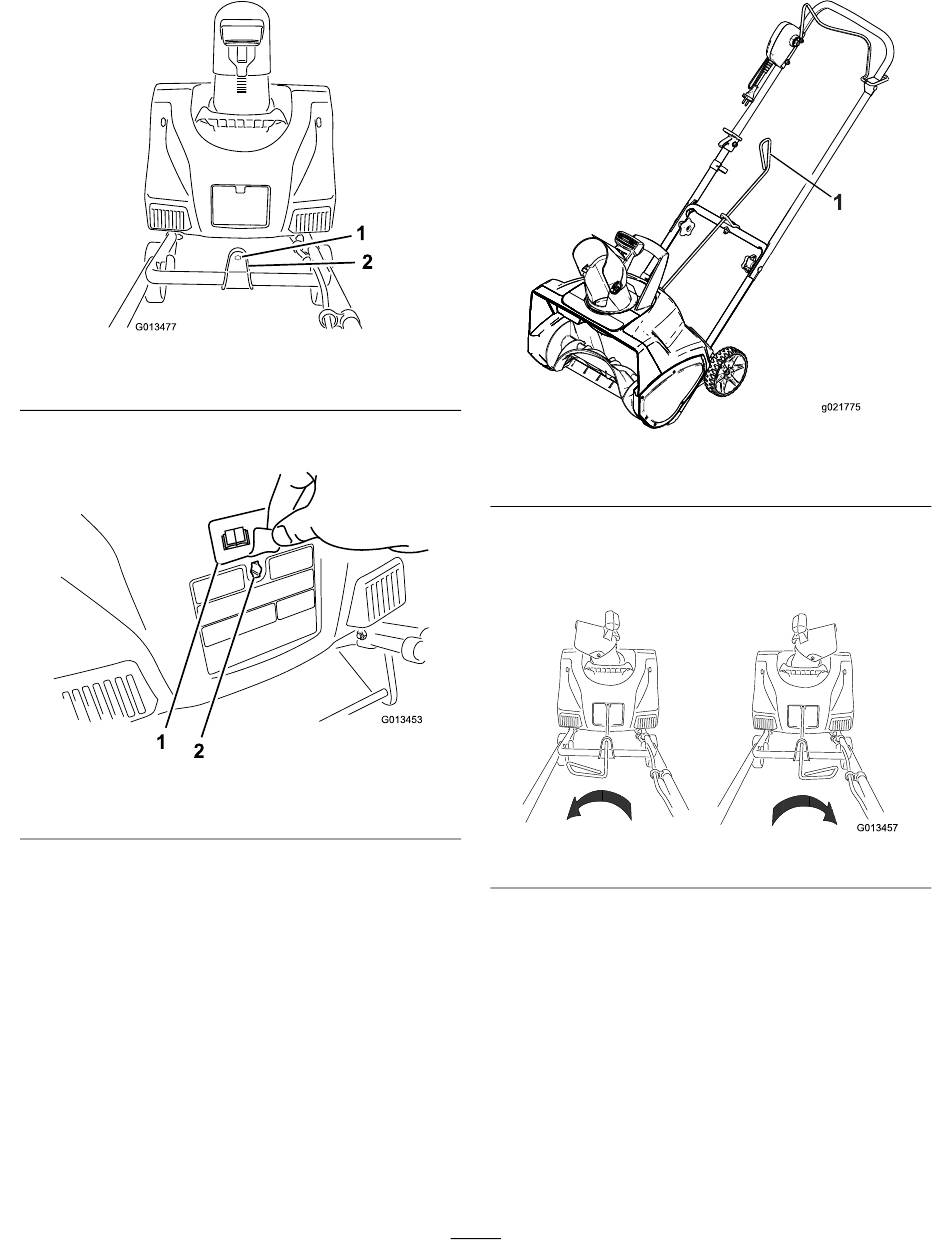 1
2
G013477

1
2
G013453

1
g021775

G013457