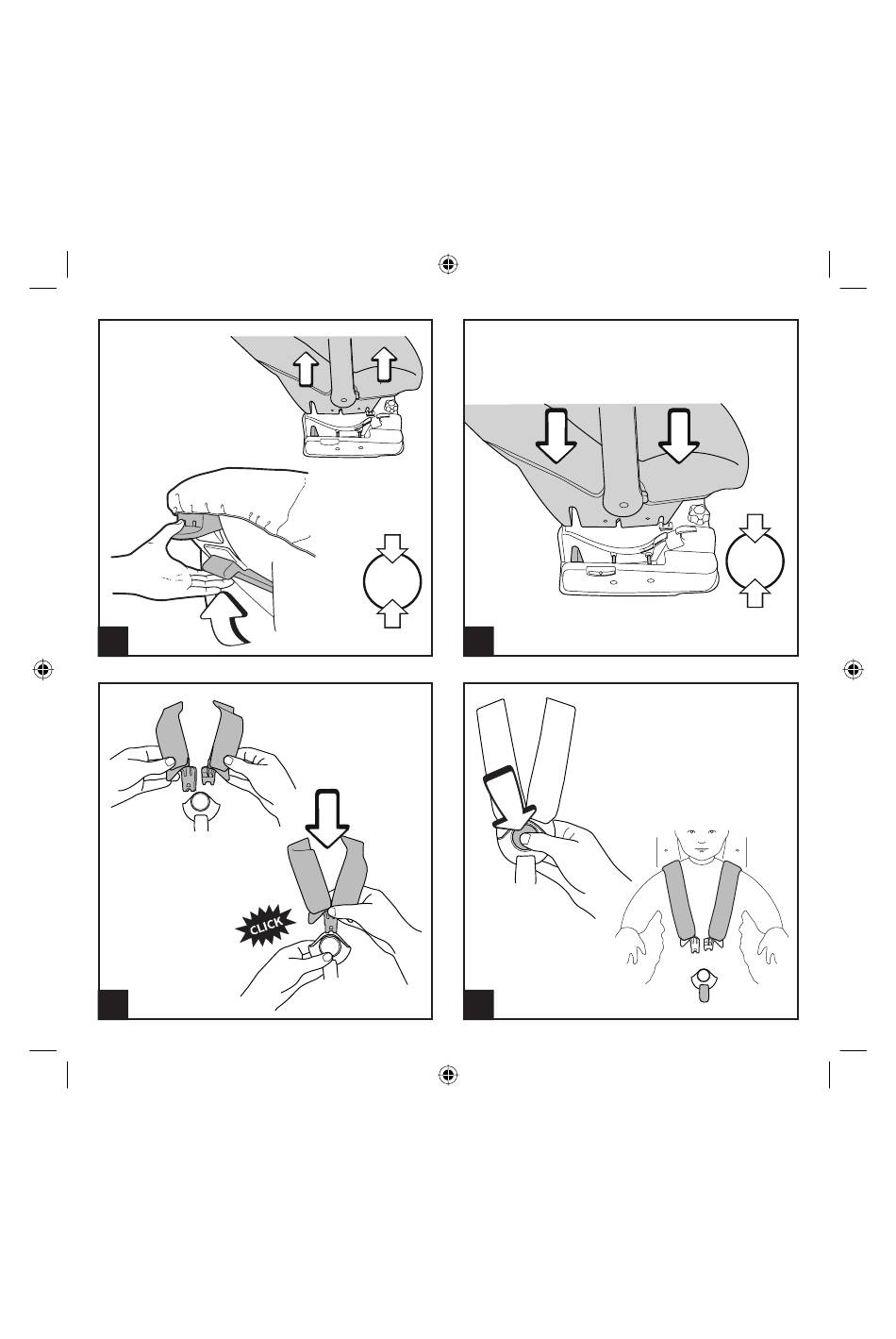 CLICK