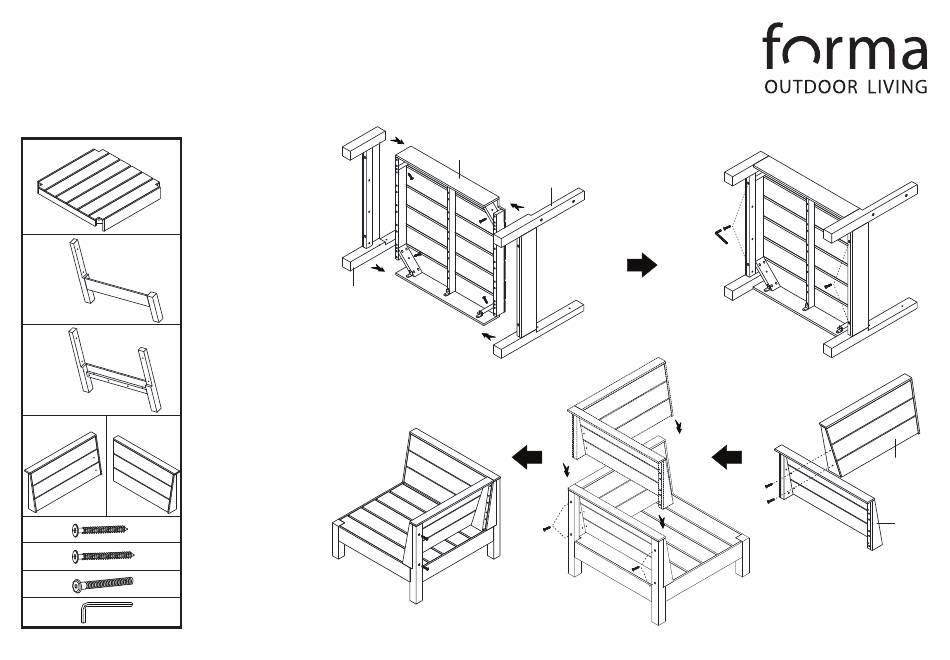 forma
OUTDOOR LIVING