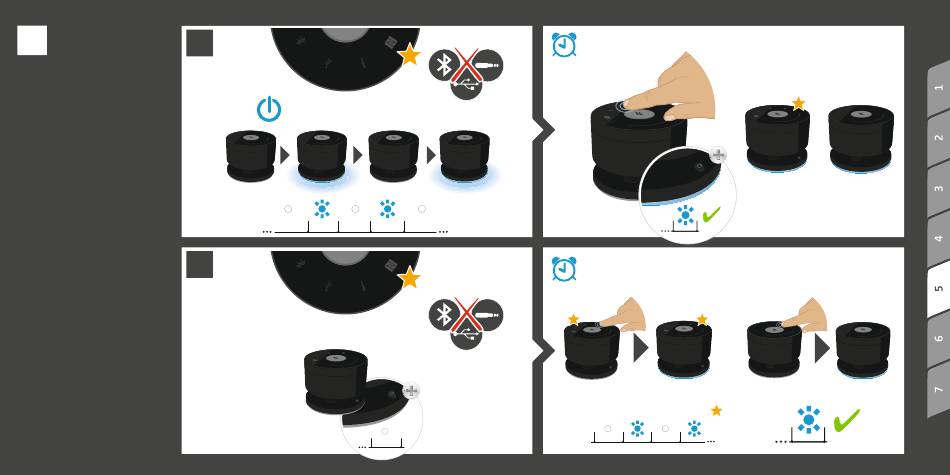 1
2
3
4
5
6
7