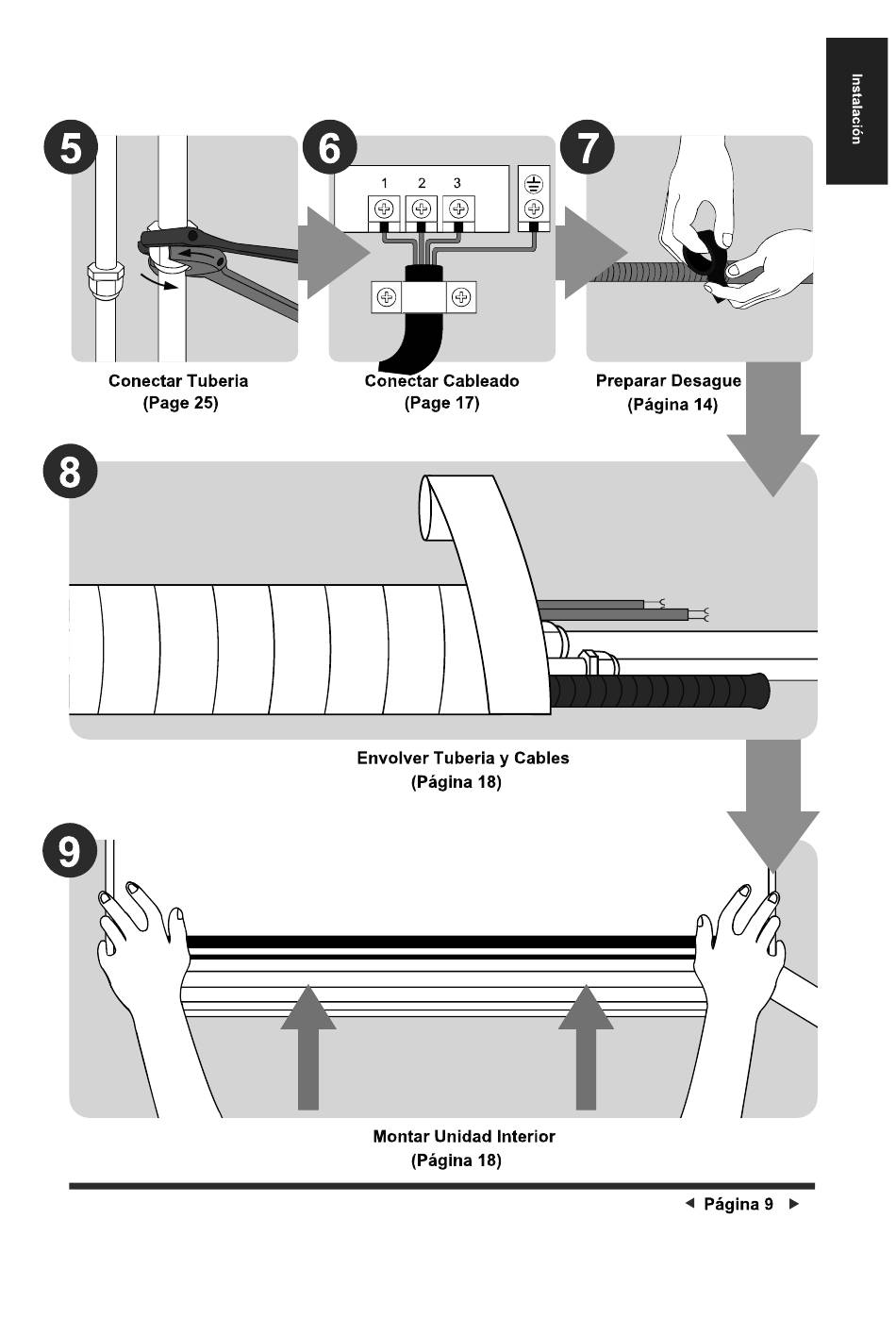 Instalación

5

6

1 2 3

7

Conectar Tuberia
(Page 25)

Conectar Cableado
(Page 17)

Preparar Desague
(Página 14)

8

Envolver Tuberia y Cables
(Página 18)

9

Montar Unidad Interior
(Página 18)

◄ Página 9 ►