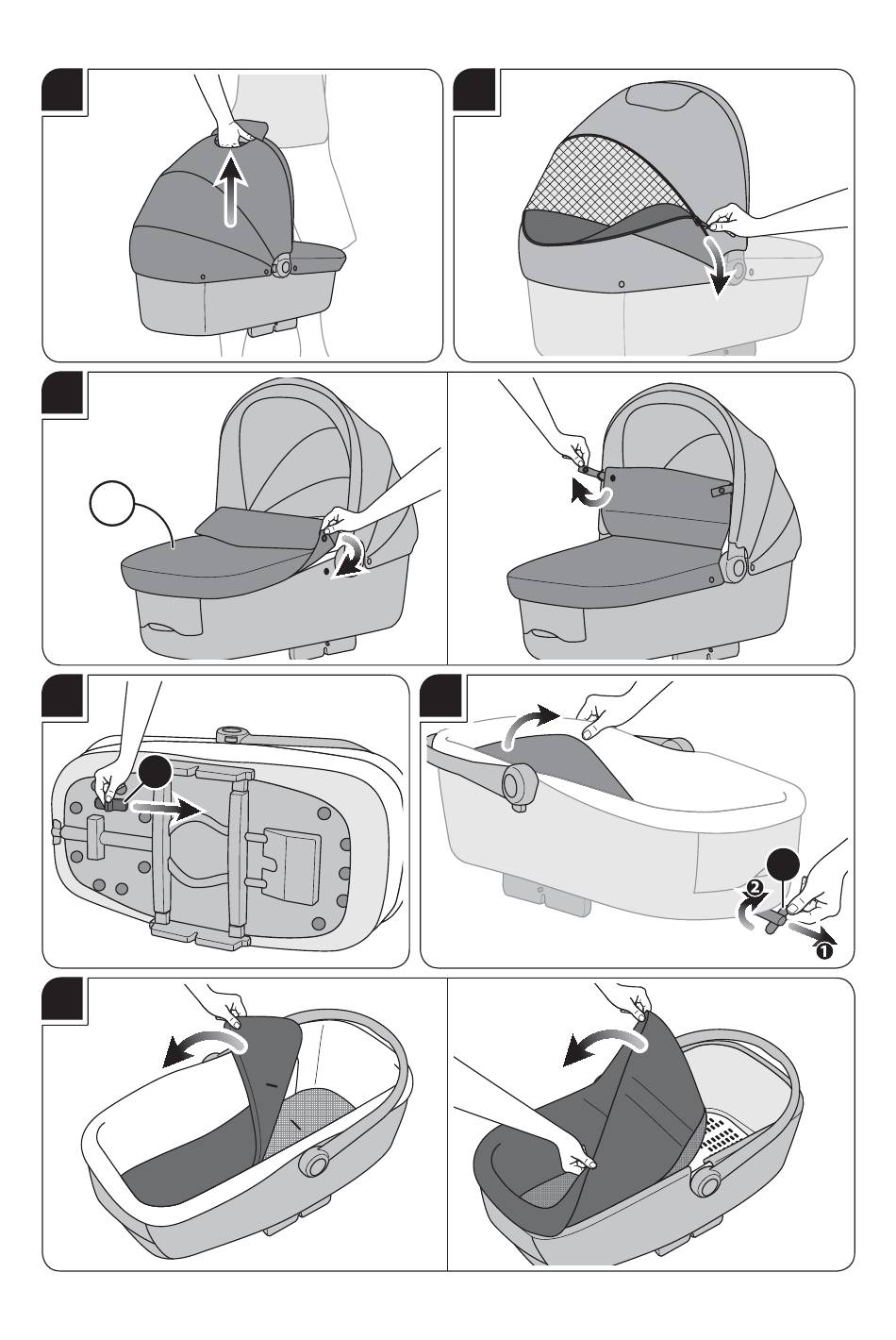 2
1