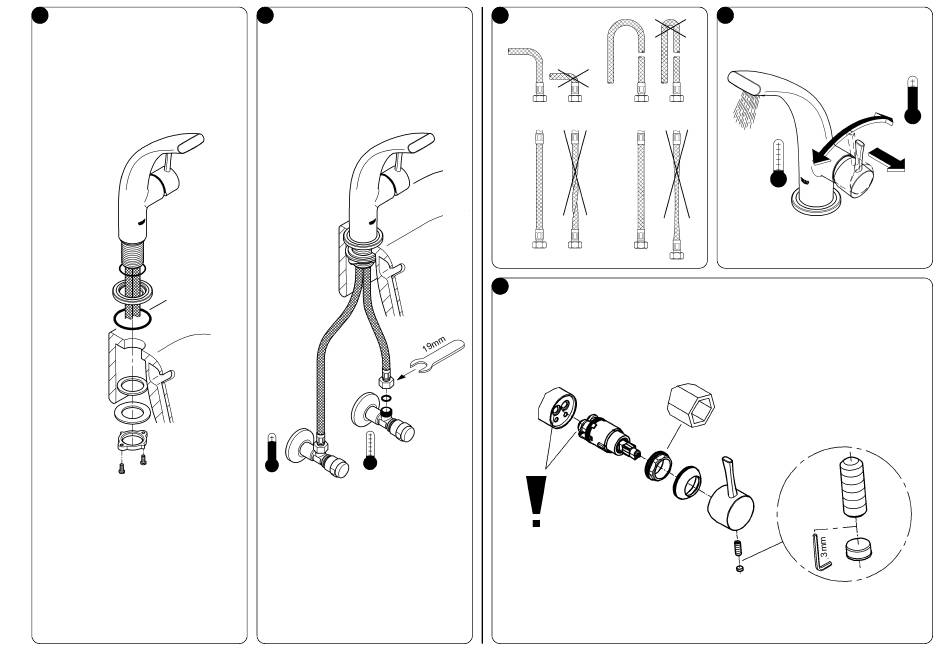 19mm

3mm