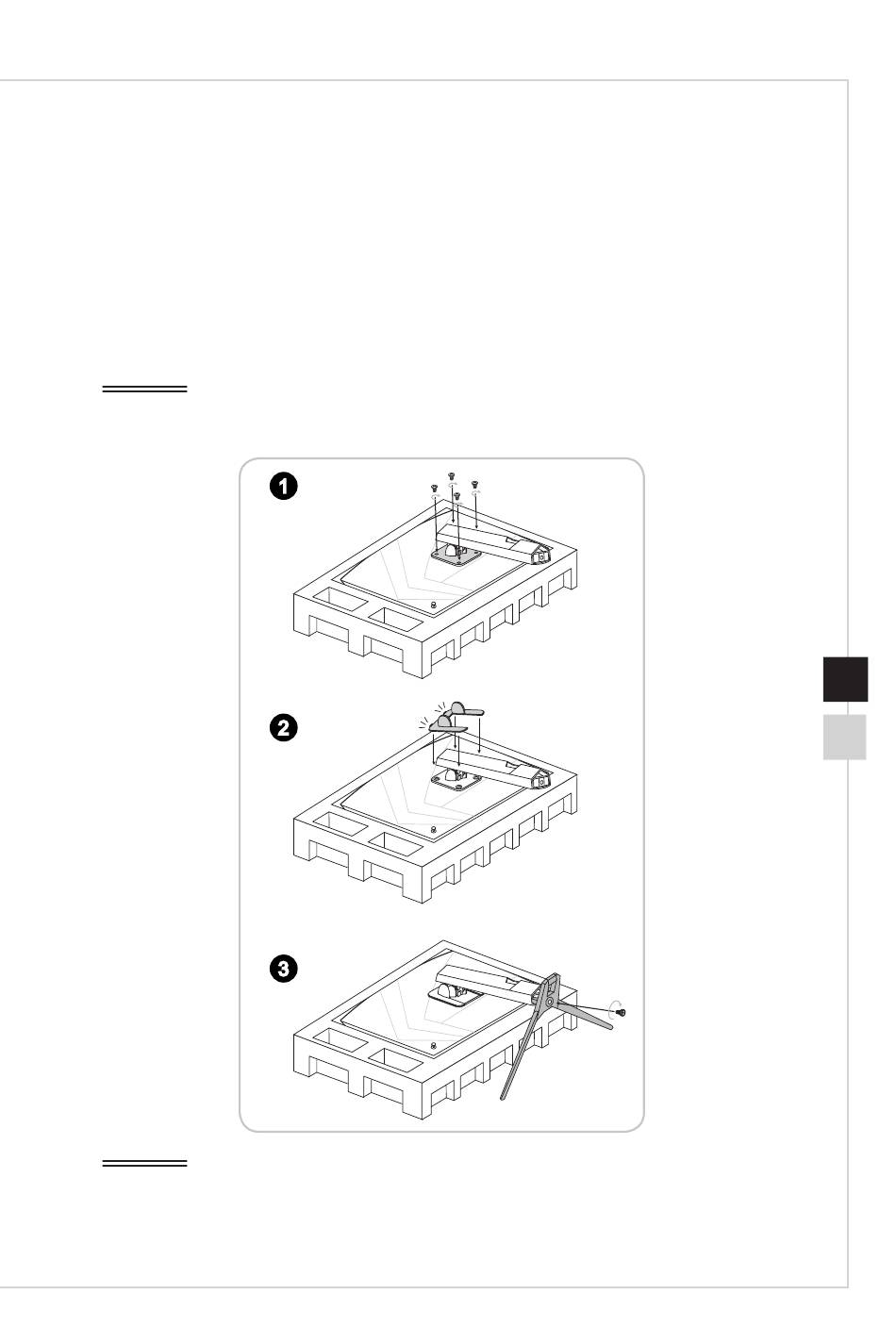 1

2

3