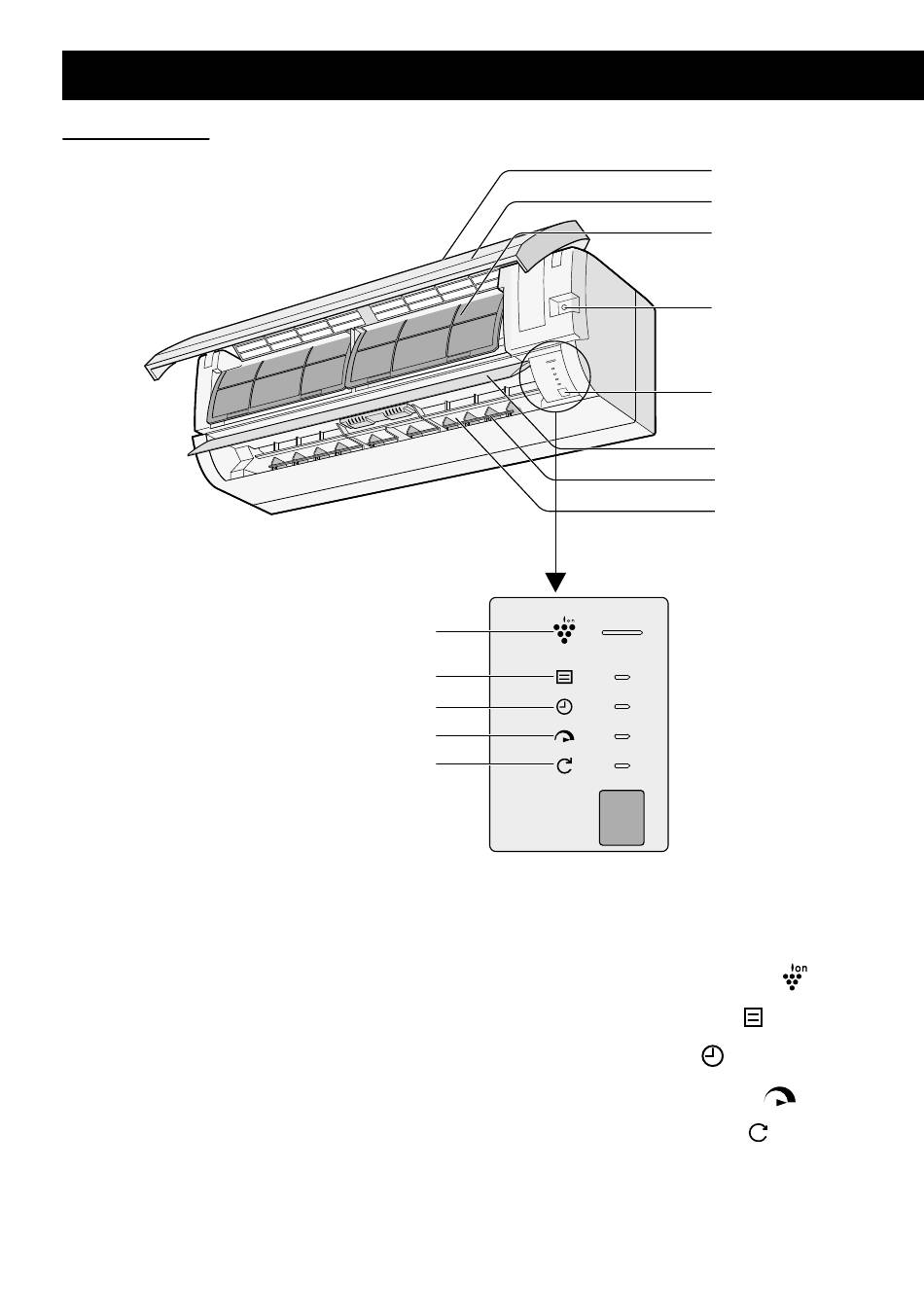 Ion

Ion