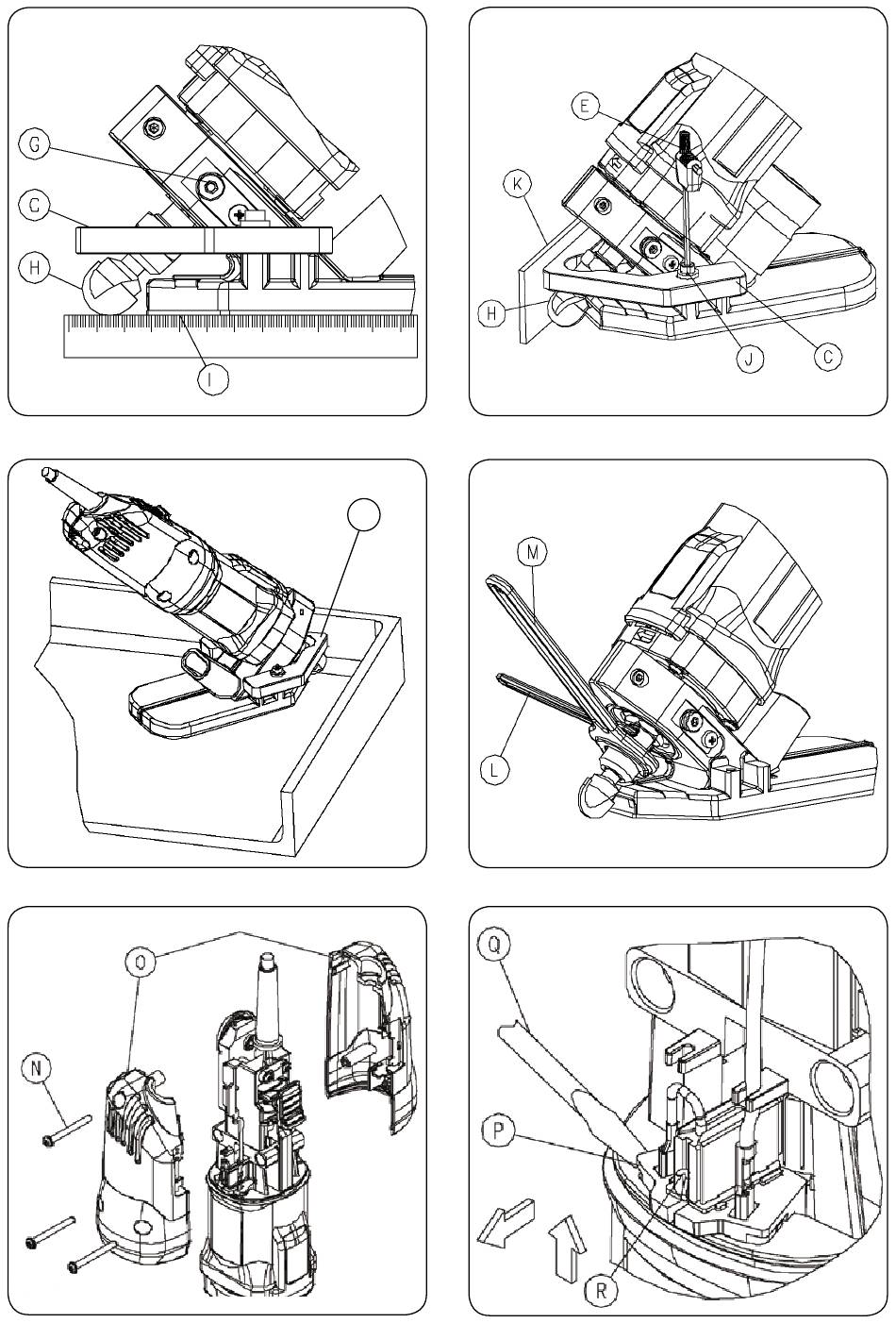 G
C
H
I

E
K
H
J
C

M
L

O
N

Q
P
R