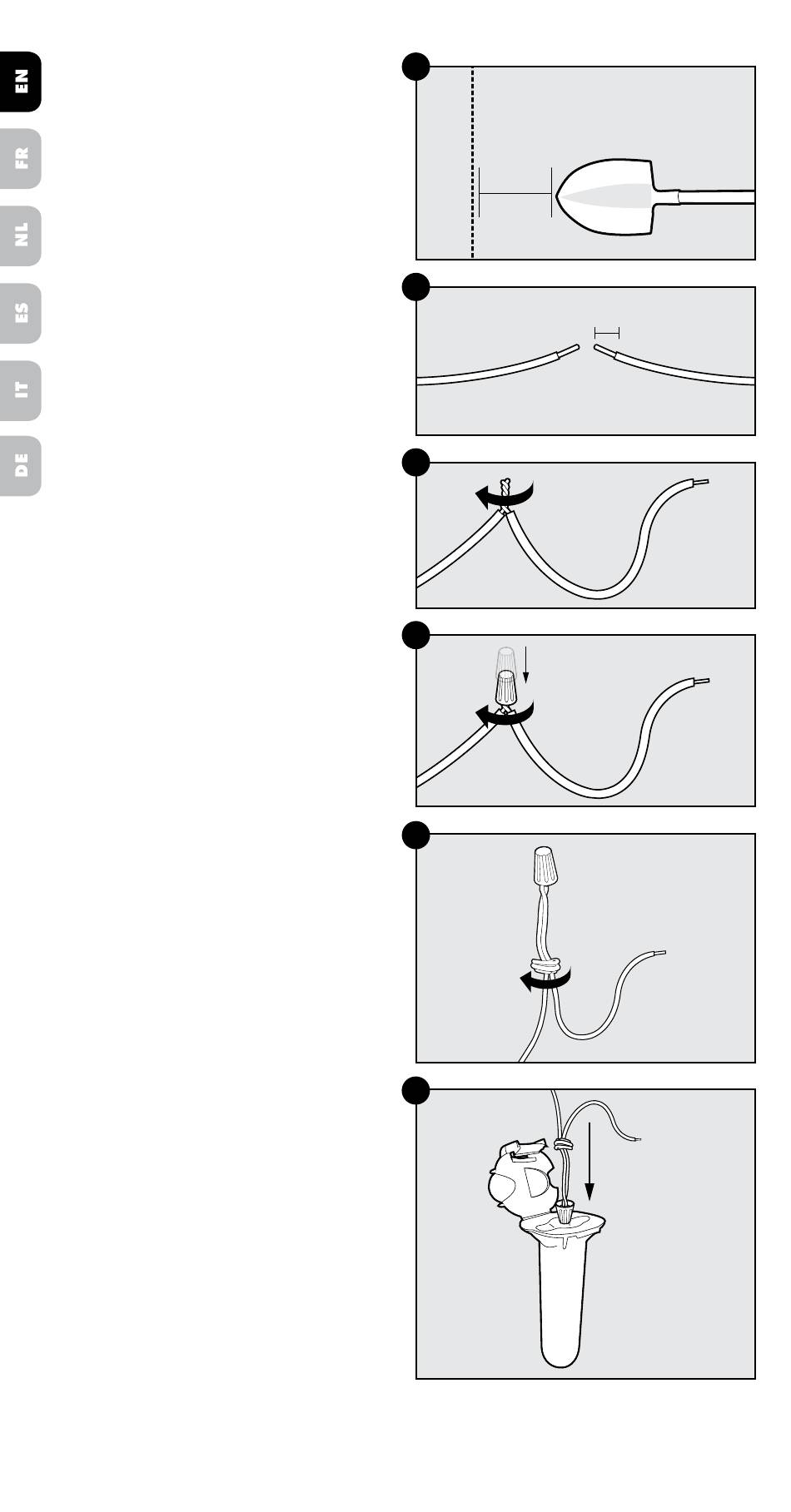 EN
FR
NL
ES
IT
DE