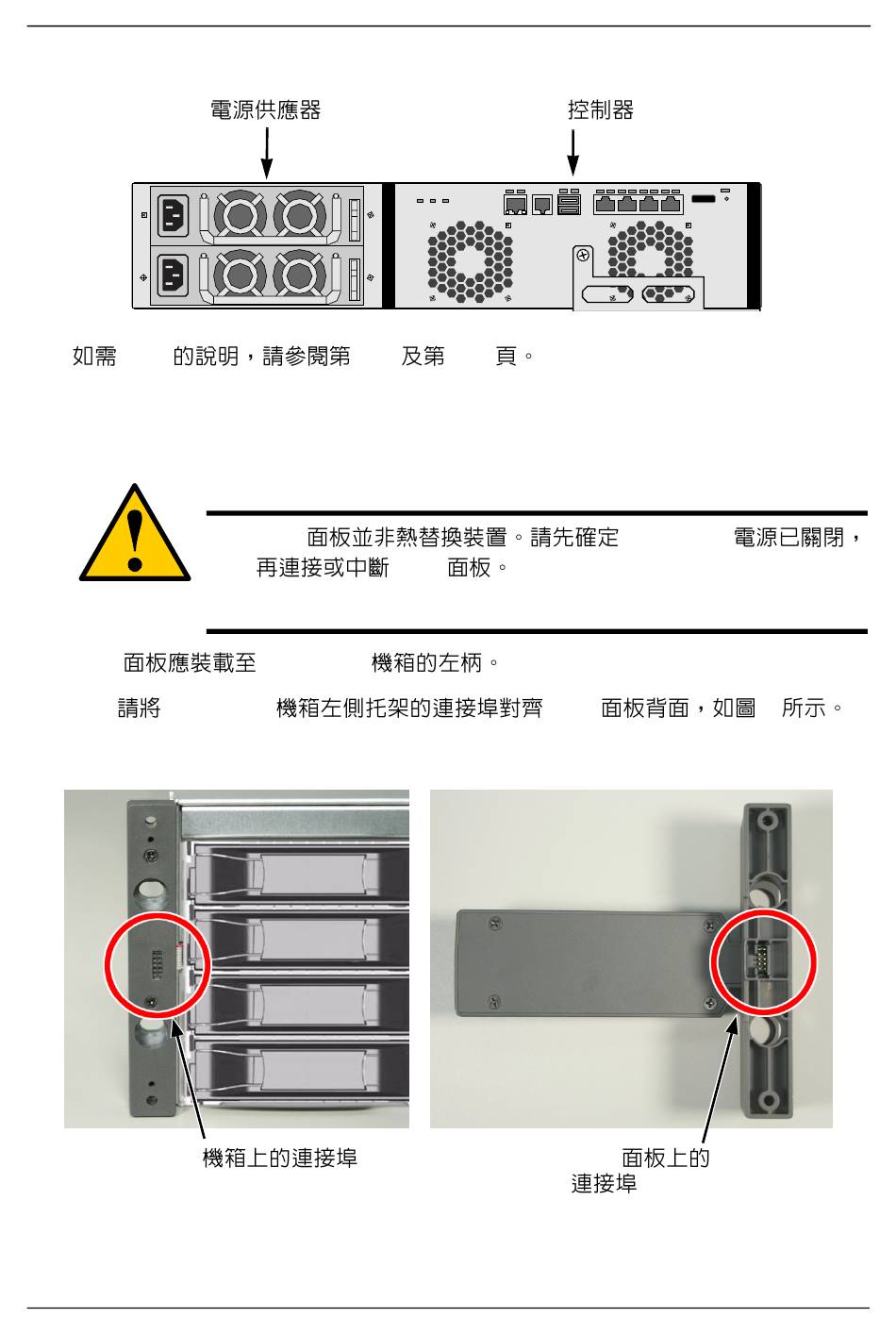 電源供應器

控制器

如需 的說明，請參閱第 及第 頁。

面板並非熱替換裝置。請先確定 電源已關閉，再連接或中斷 面板。

面板應裝載至 機箱的左柄。

請將 機箱左側托架的連接埠對齊 面板背面，如圖 所示。

機箱上的連接埠

面板上的連接埠