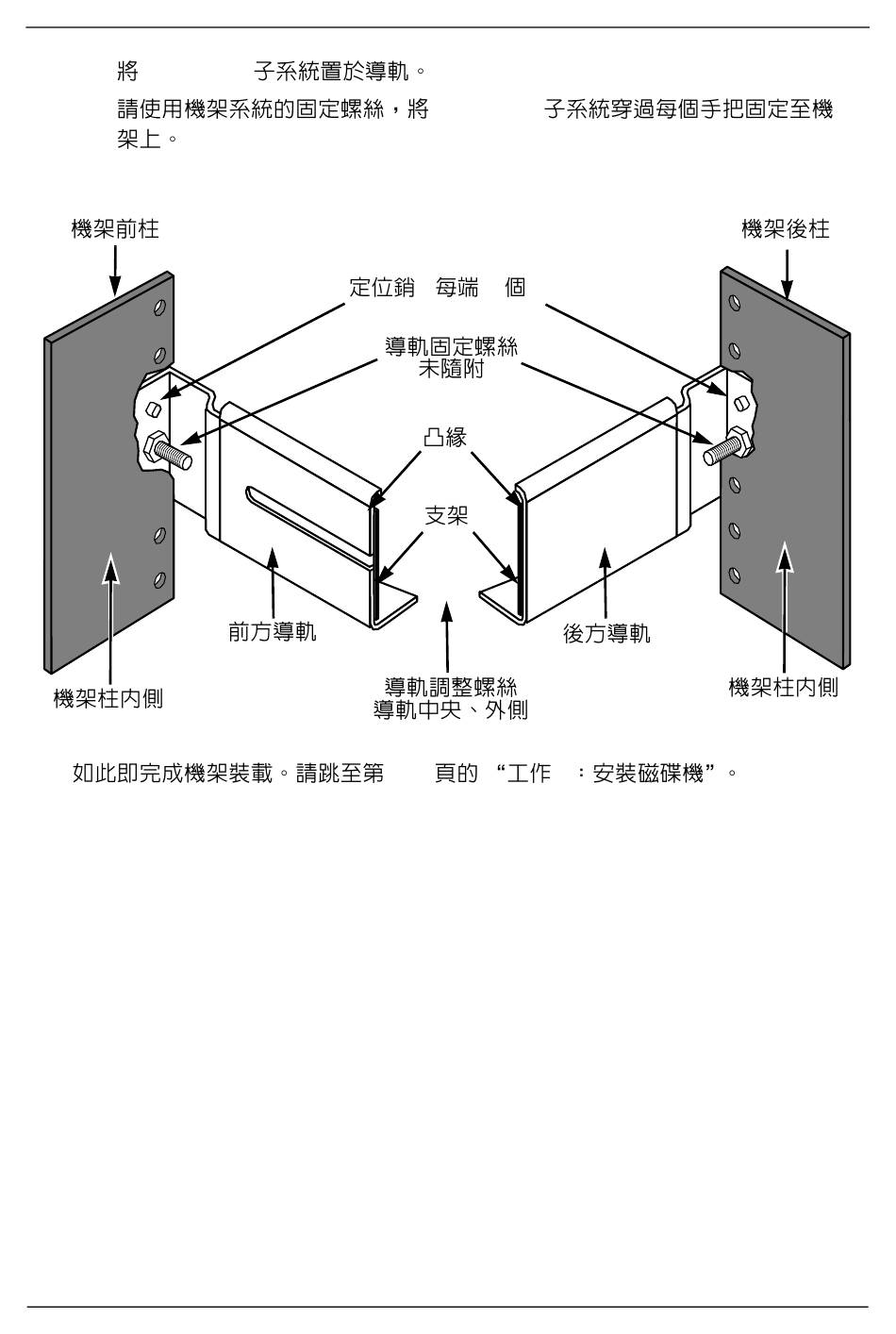 將 子系統置於導軌。

請使用機架系統的固定螺絲，將 子系統穿過每個手把固定至機架上。

機架前柱

機架後柱

定位銷 每端 個

導軌固定螺絲
未隨附

凸緣

支架

前方導軌

後方導軌

機架柱內側

導軌調整螺絲
導軌中央、外側

機架柱內側

如此即完成機架裝載。請跳至第 頁的 “工作 ：安裝磁碟機”。