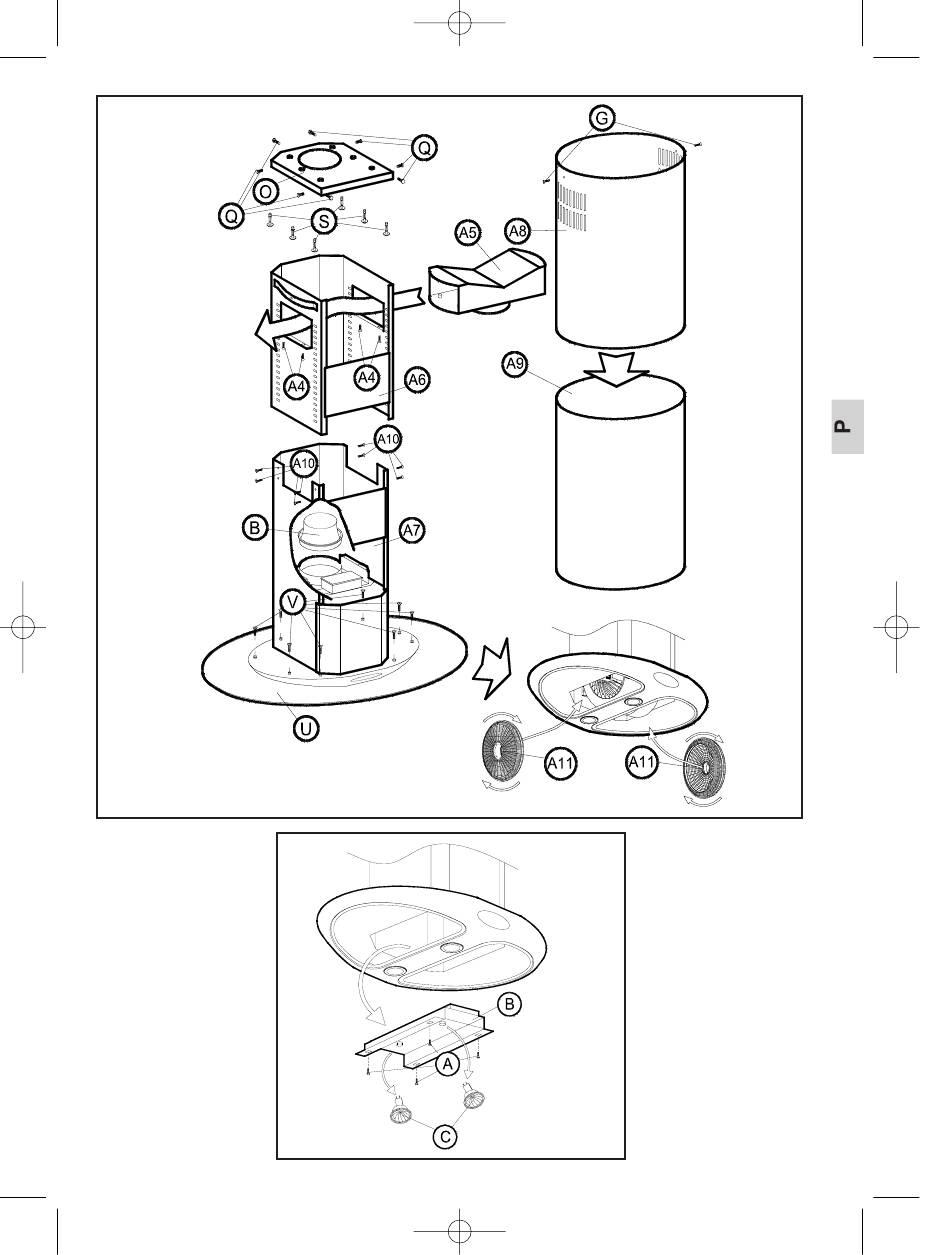 G
Q
O
Q
S
A5
A8
A4
A4
A6
A9
P
A10
A10
B
A7
V
U
A11
A11
B
A
C