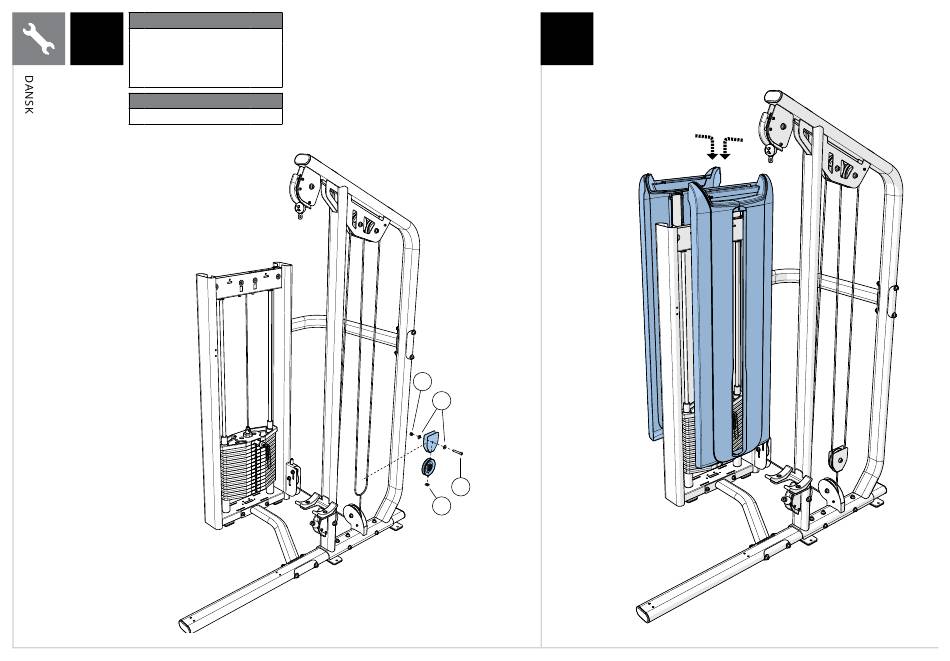 DANSK