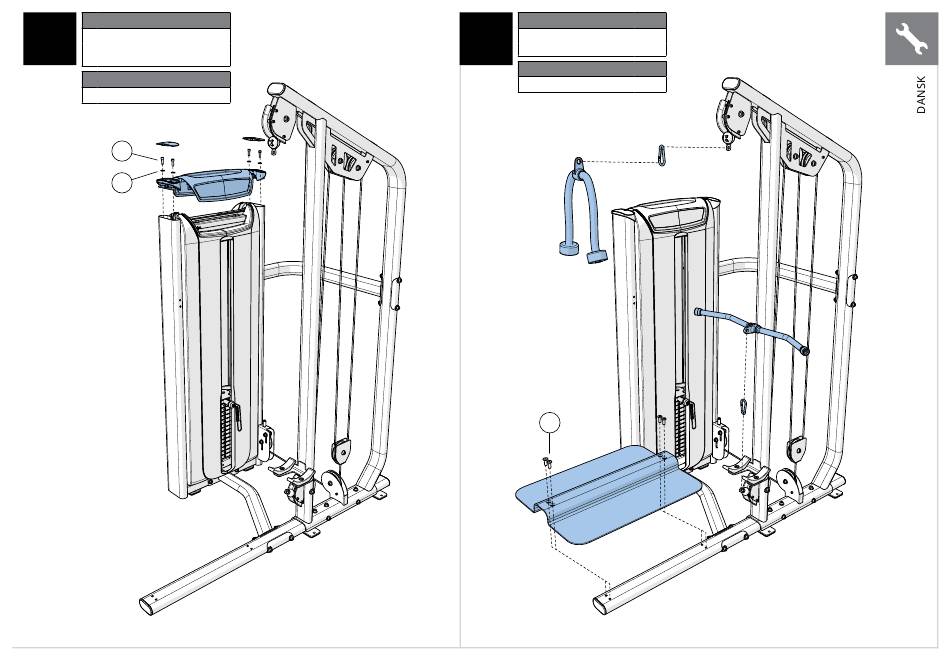 DANSK