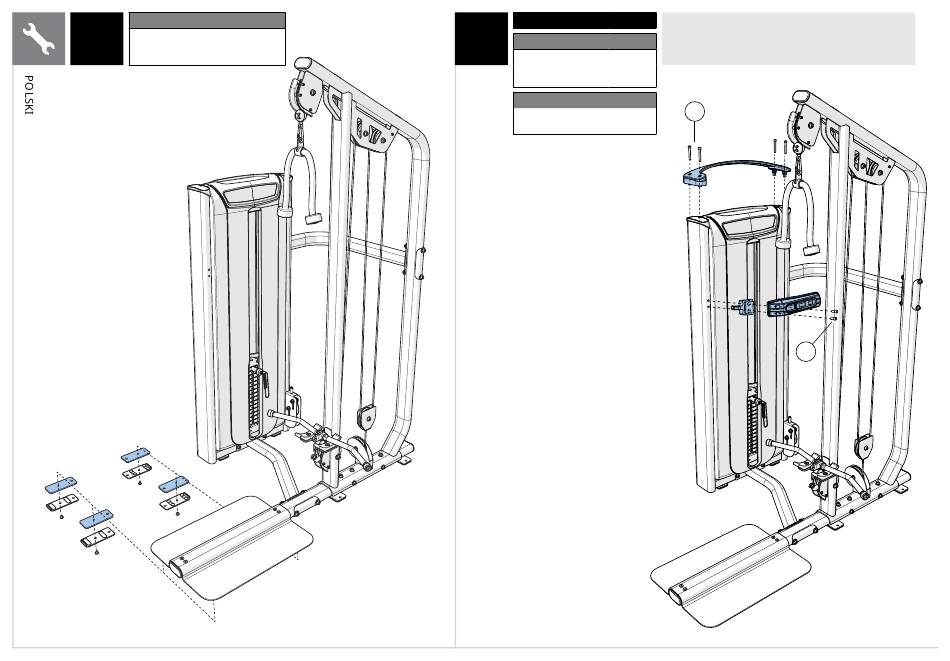 POLSKI