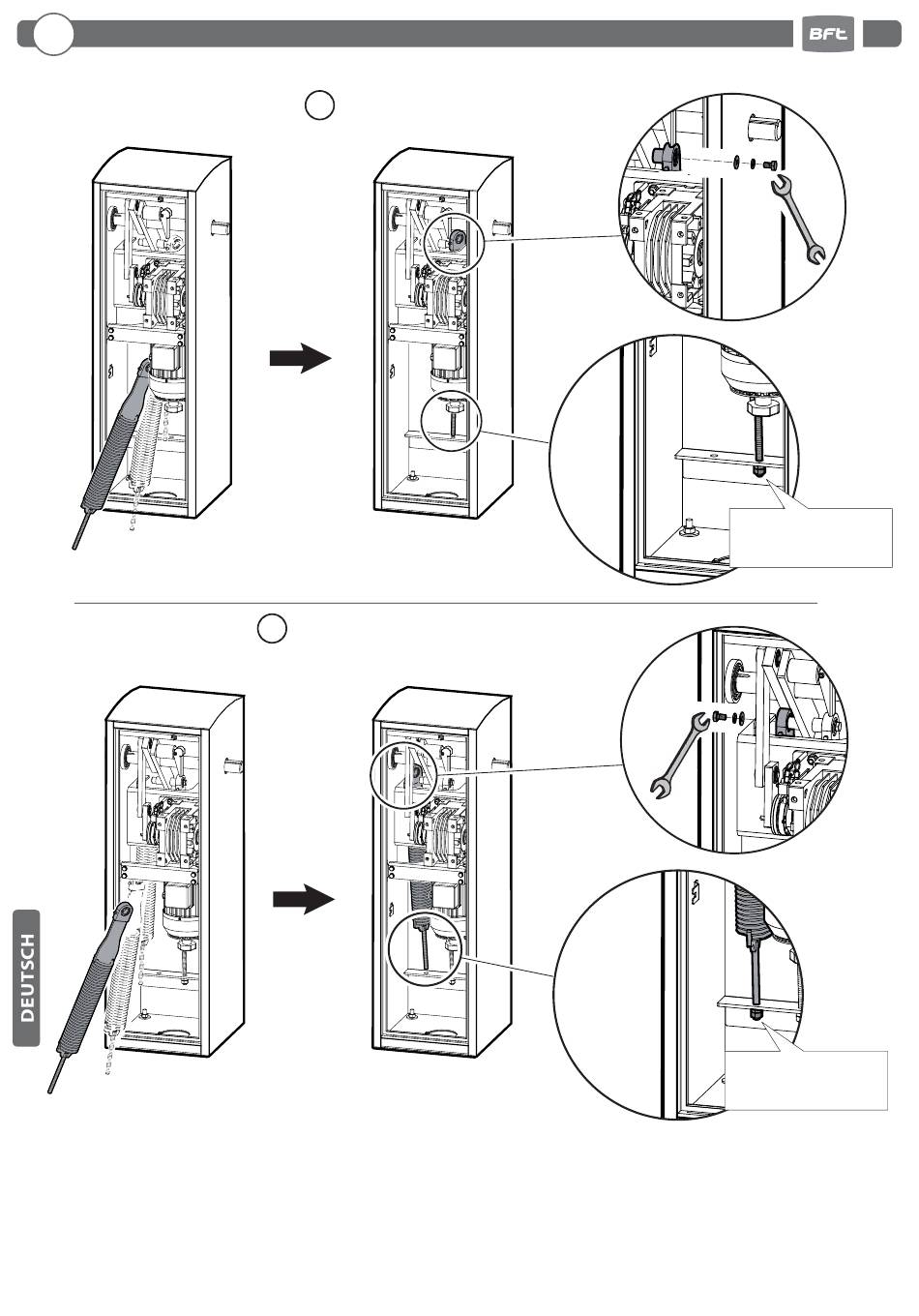 BFT

DEUTSCH