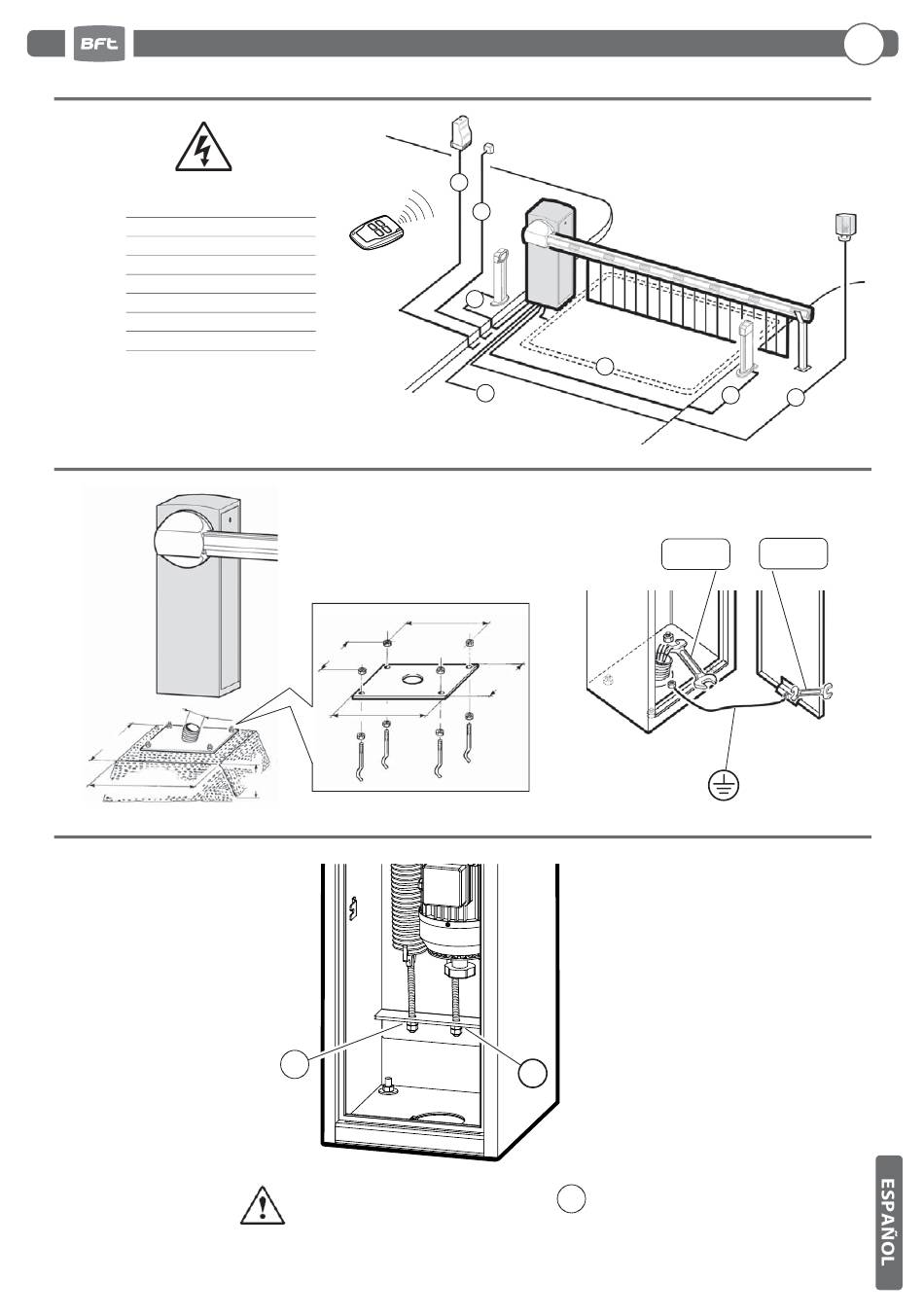 BFT

ESPAÑOL