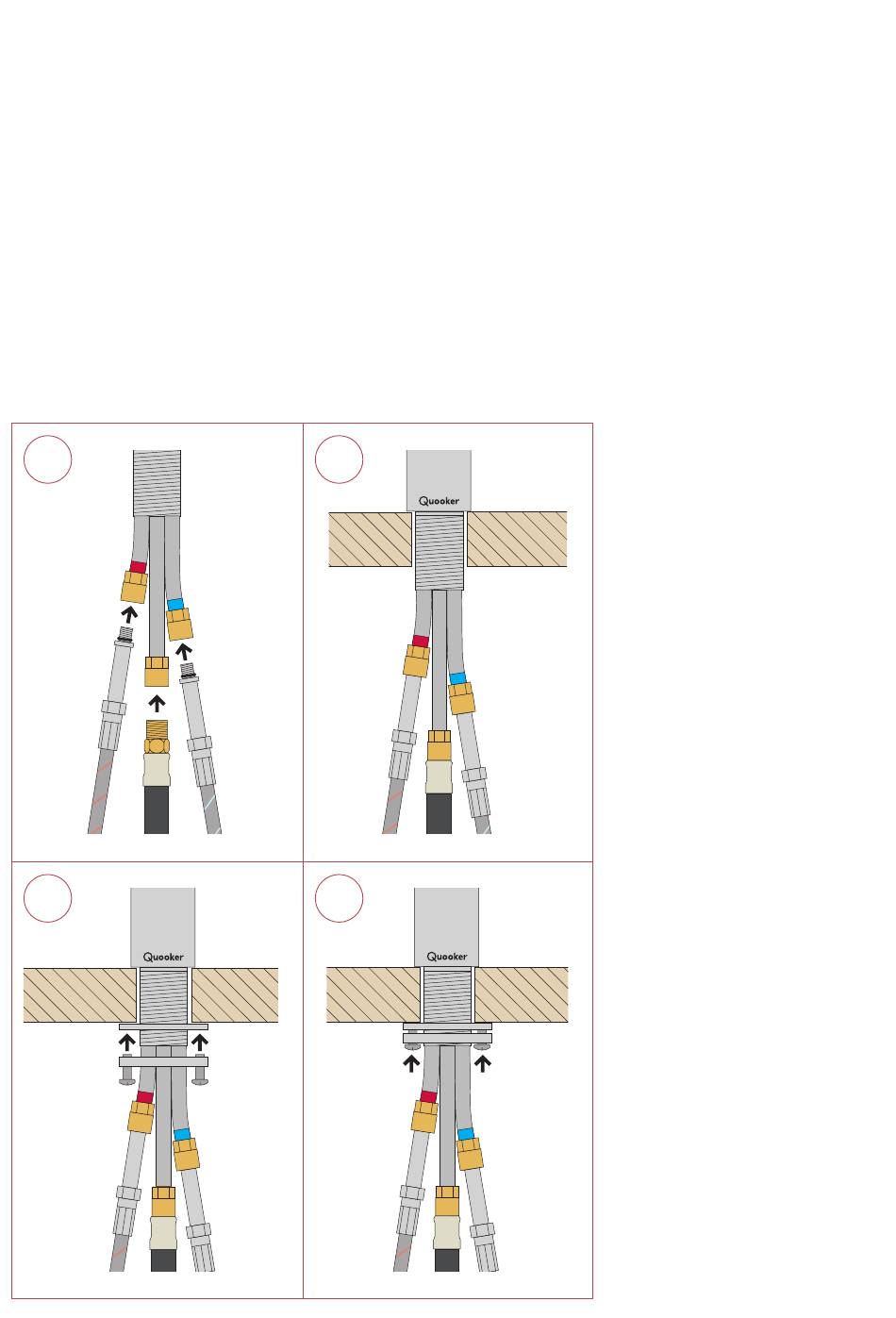 Quooker

Quooker

Quooker