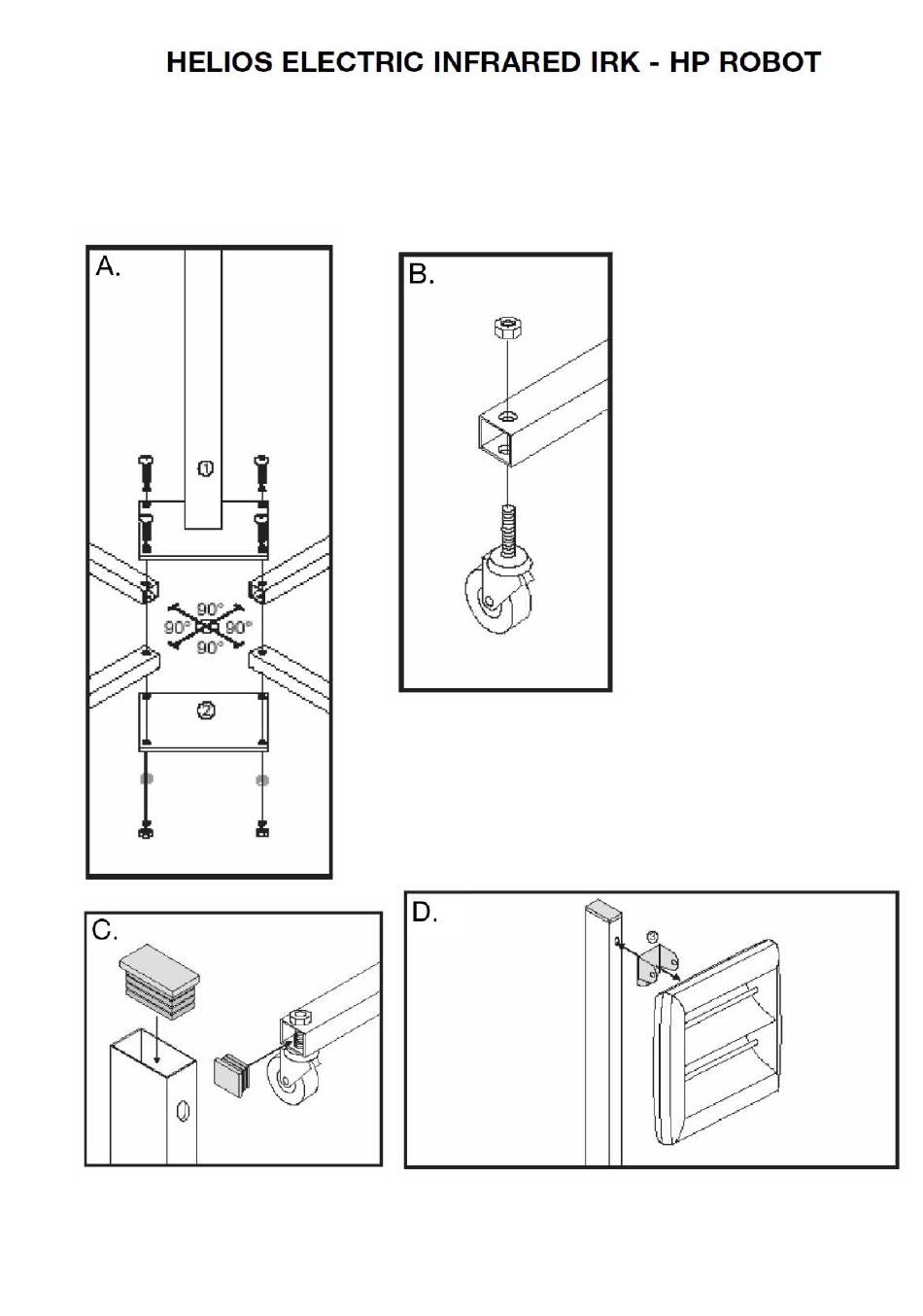 HELIOS ELECTRIC INFRARED IRK - HP ROBOT

A.

1

90°
90°
90°
90°

2

B.

C.

D.