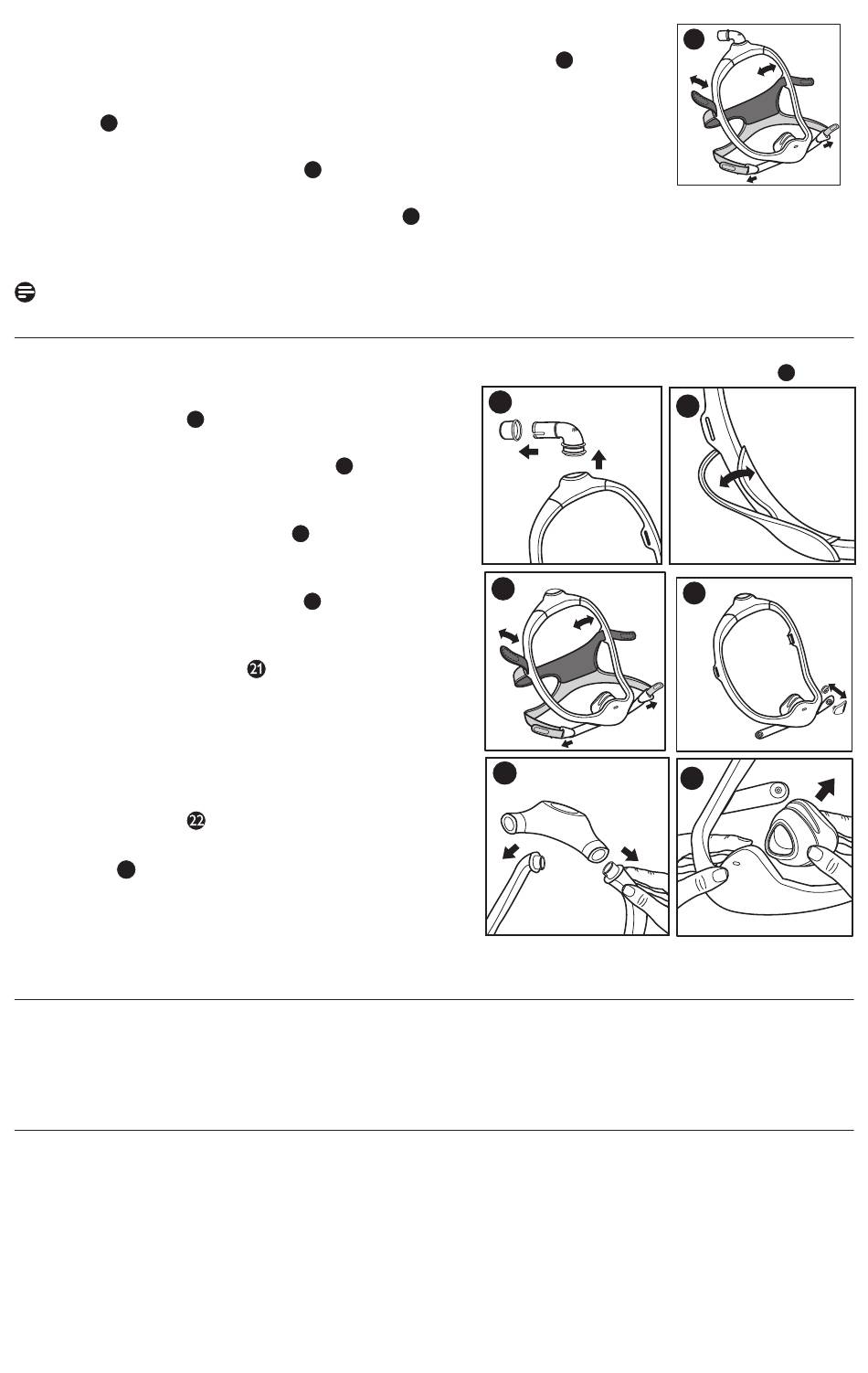 21

22