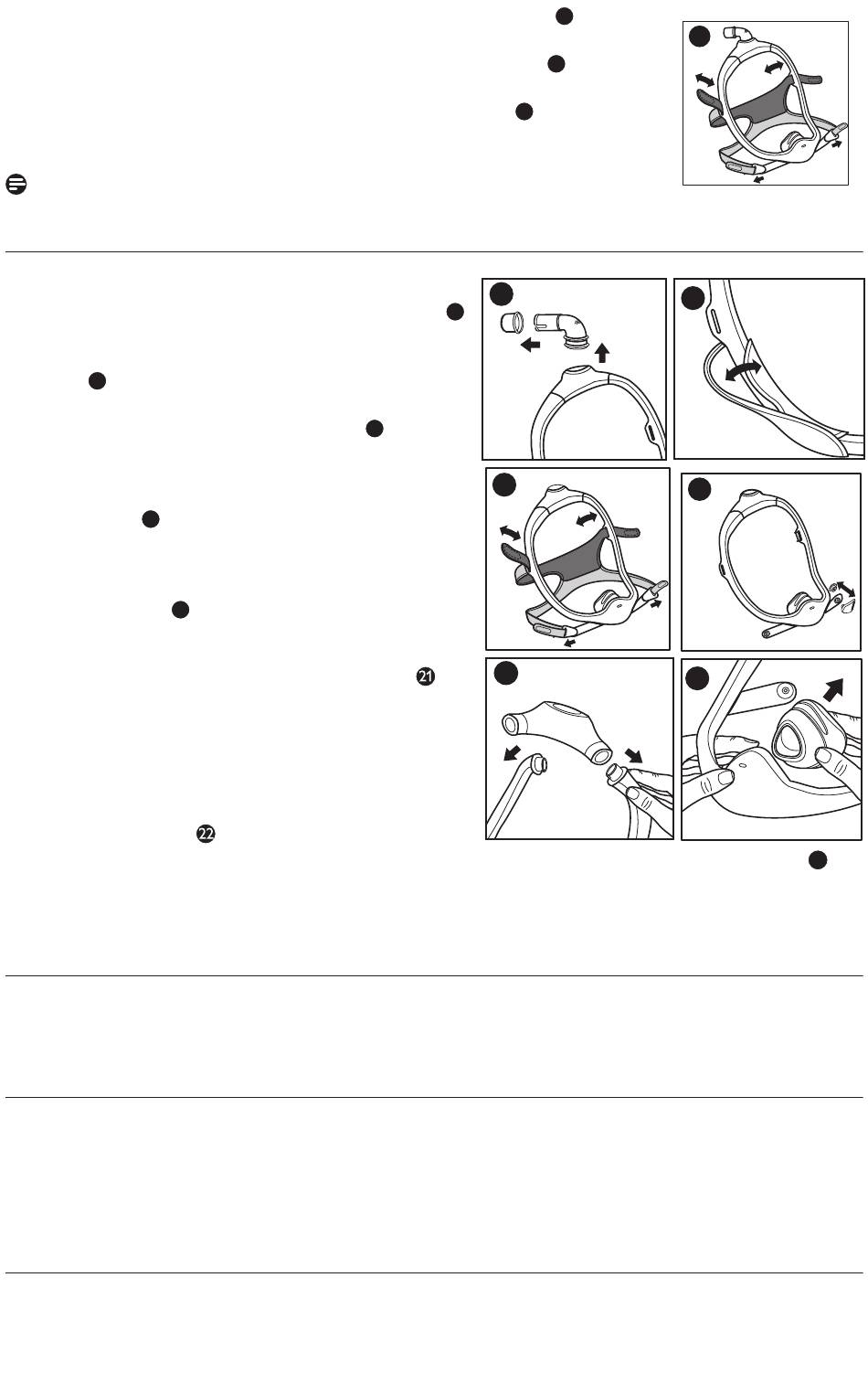 21

22