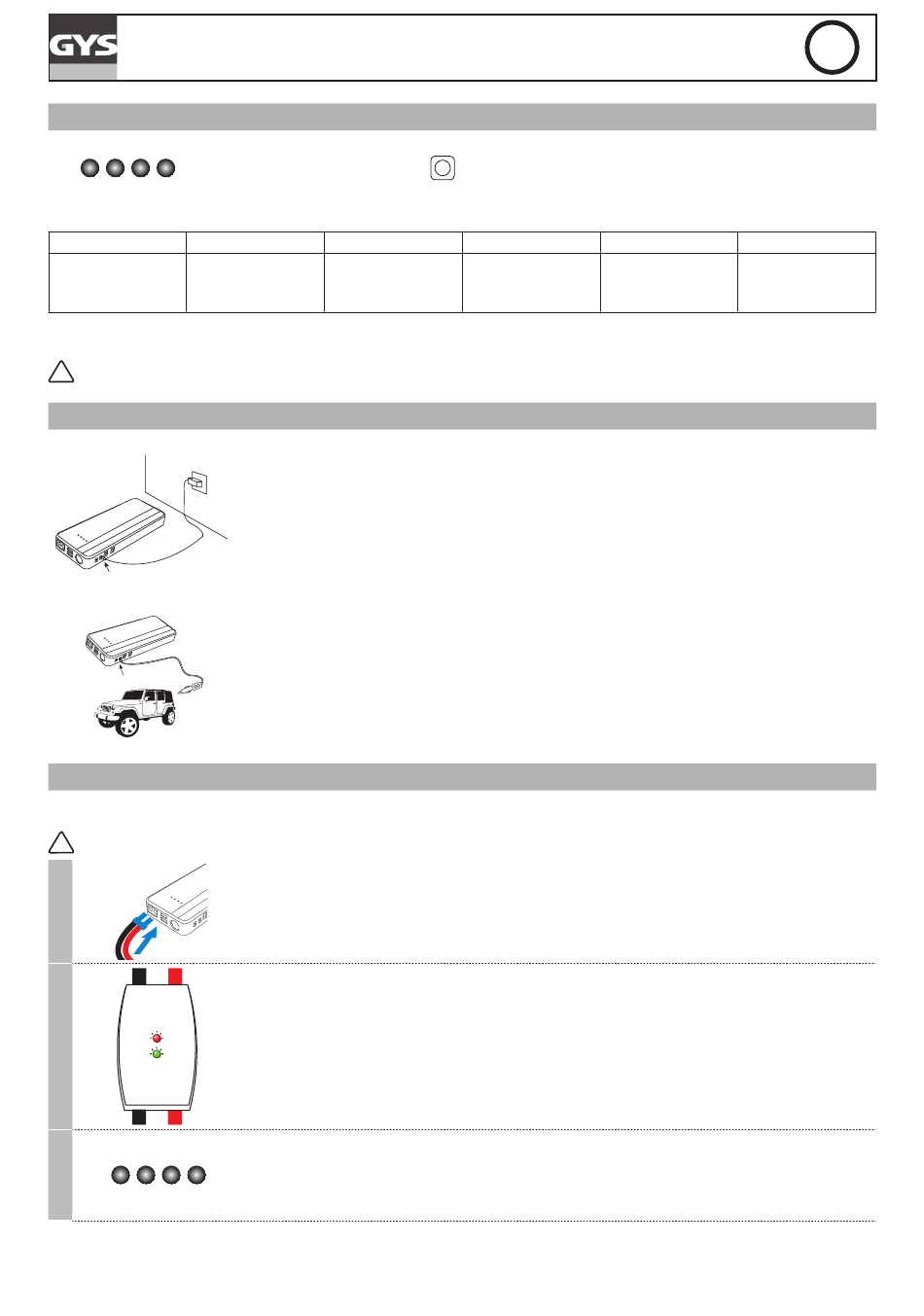 GYS