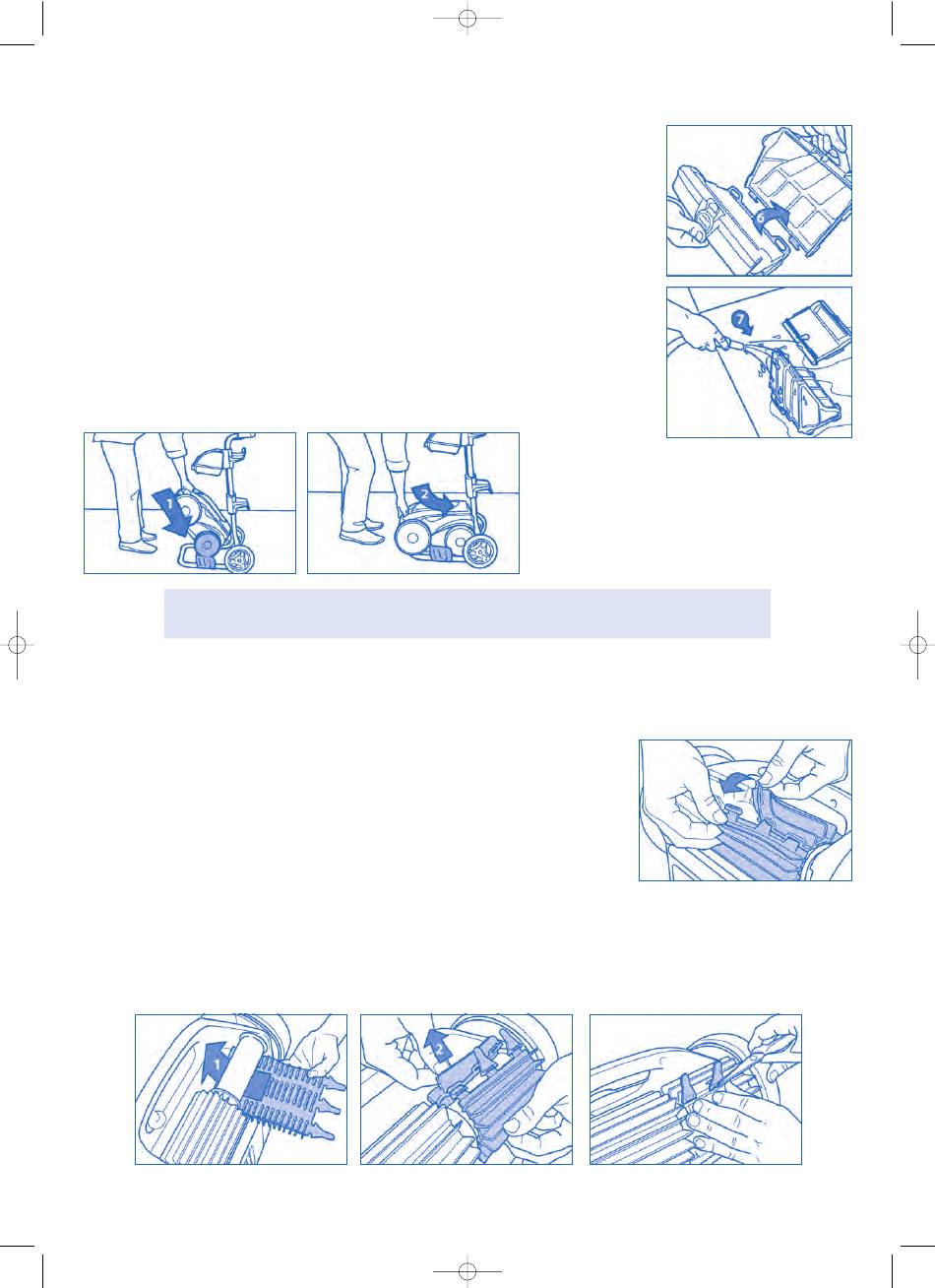 6

7

1

2

1

2