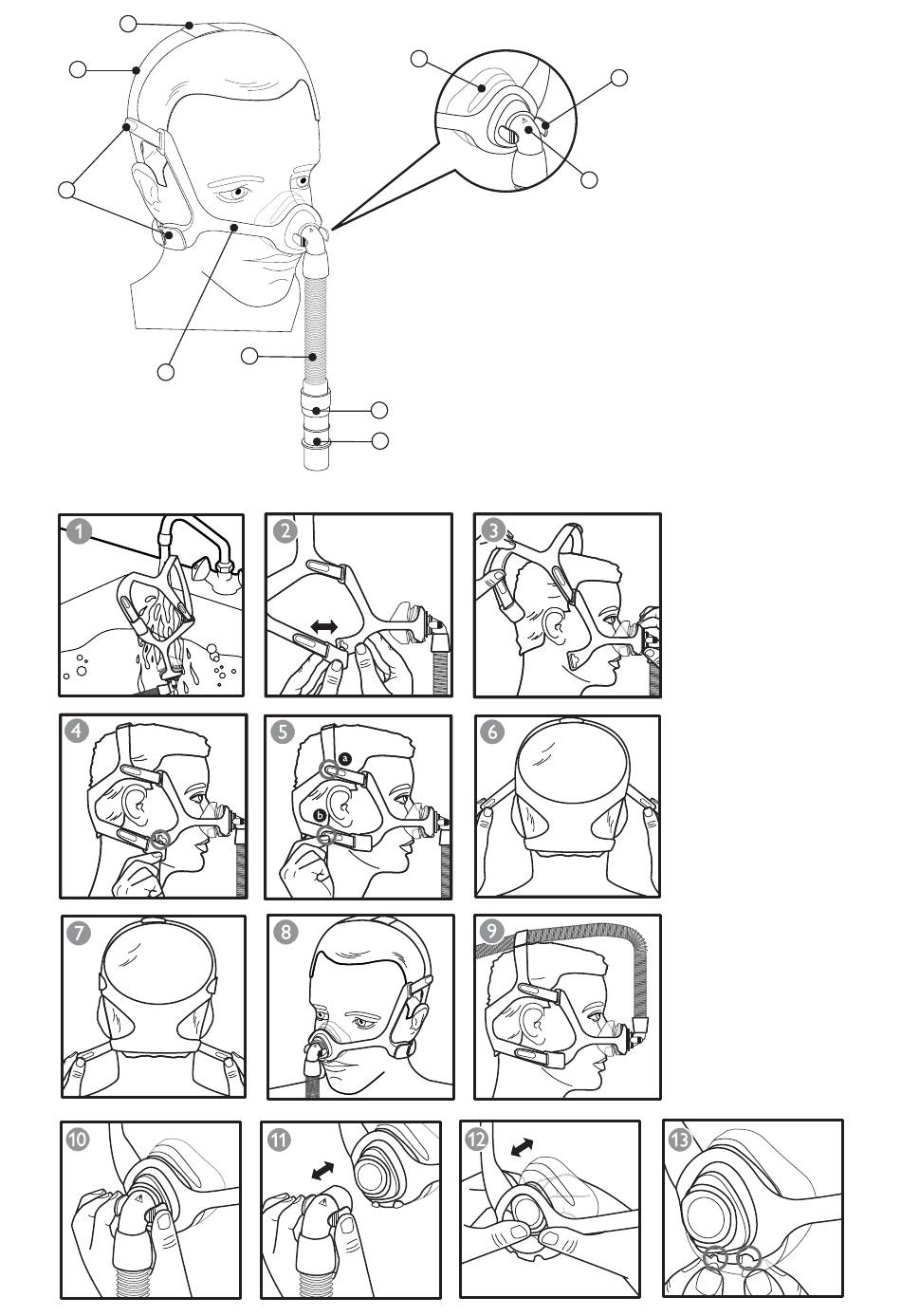 1
2
3
4
5
a
b
6
7
8
9
10
11
12
13