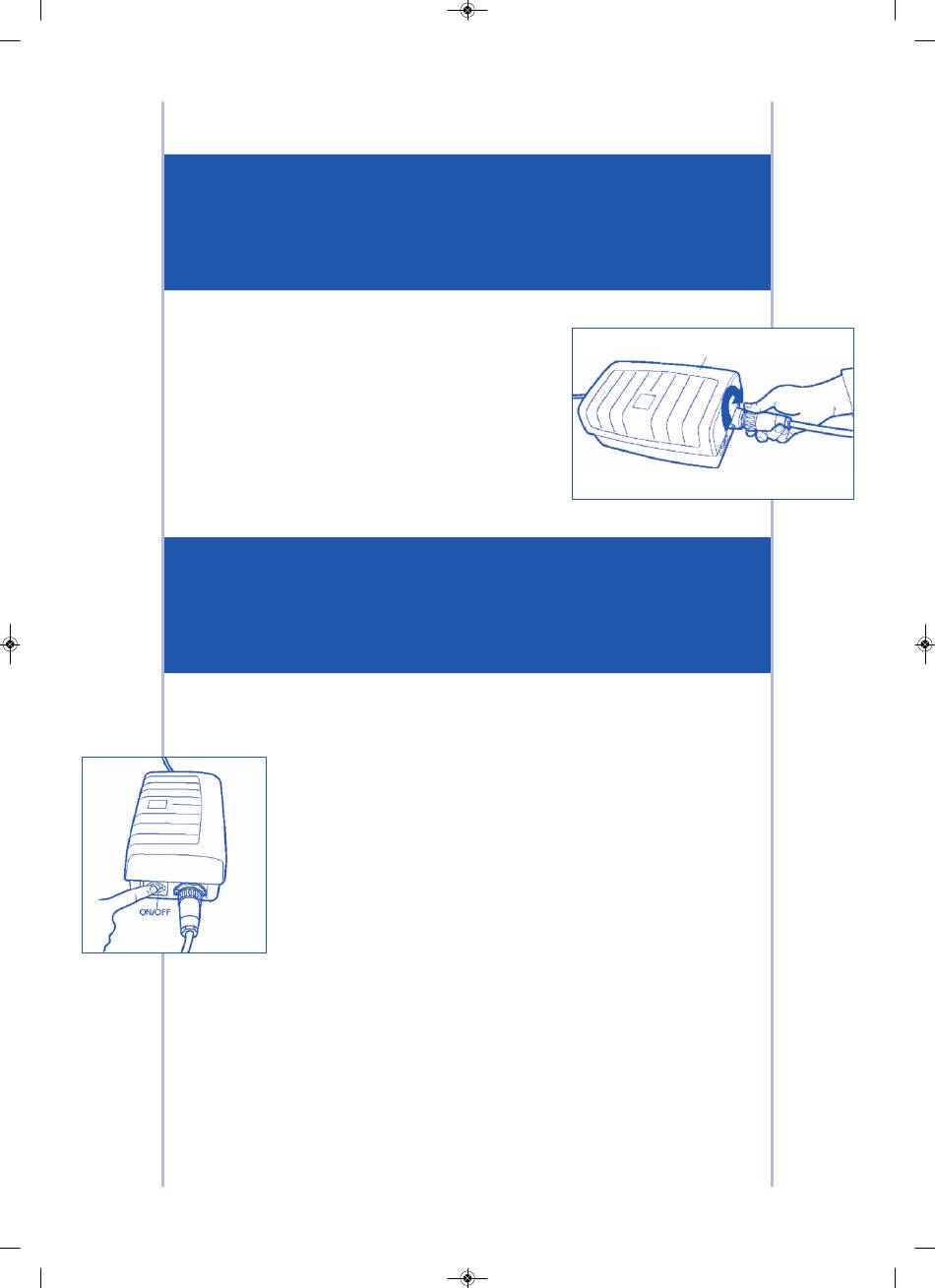 ON/OFF