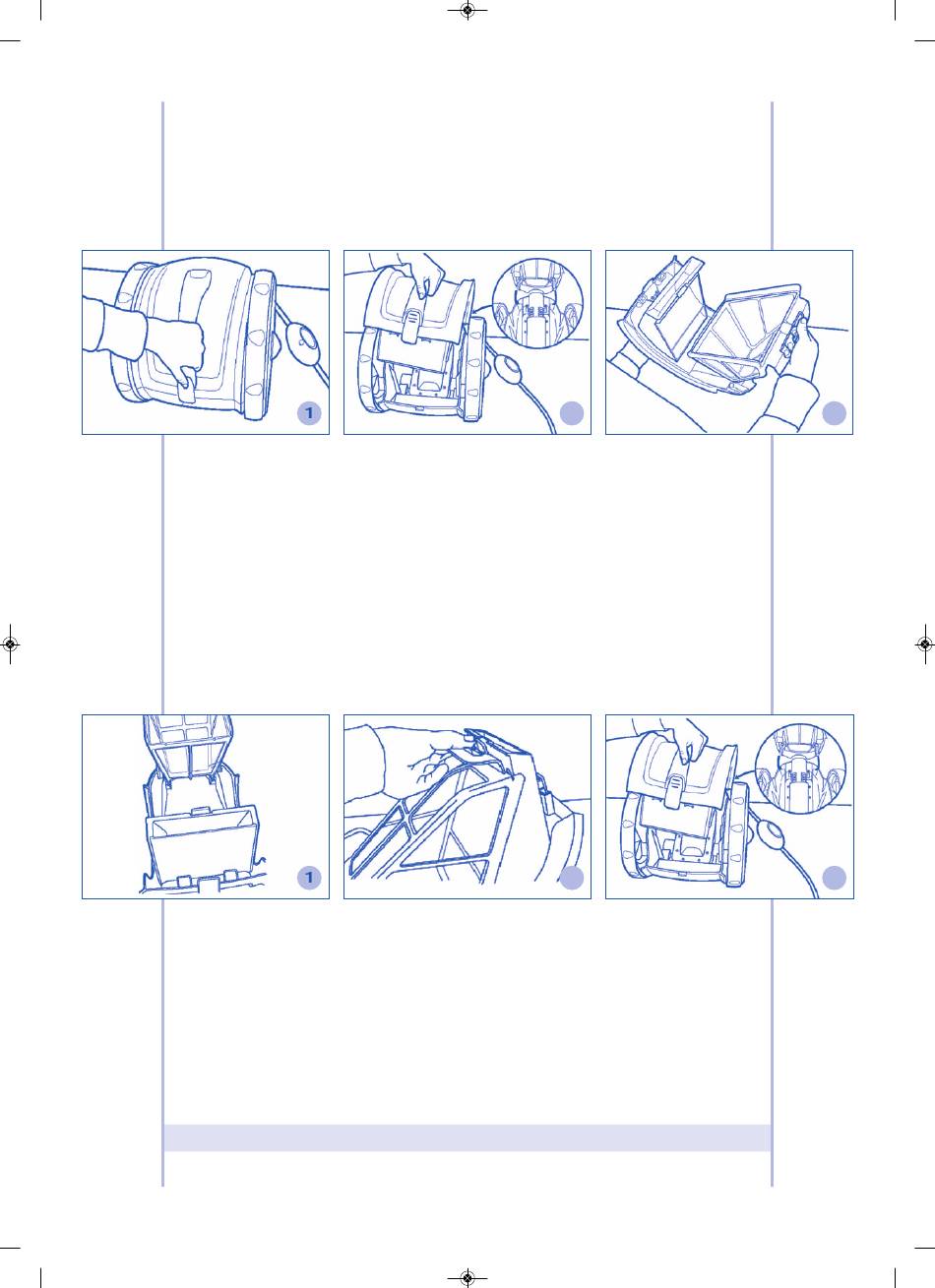 1

1