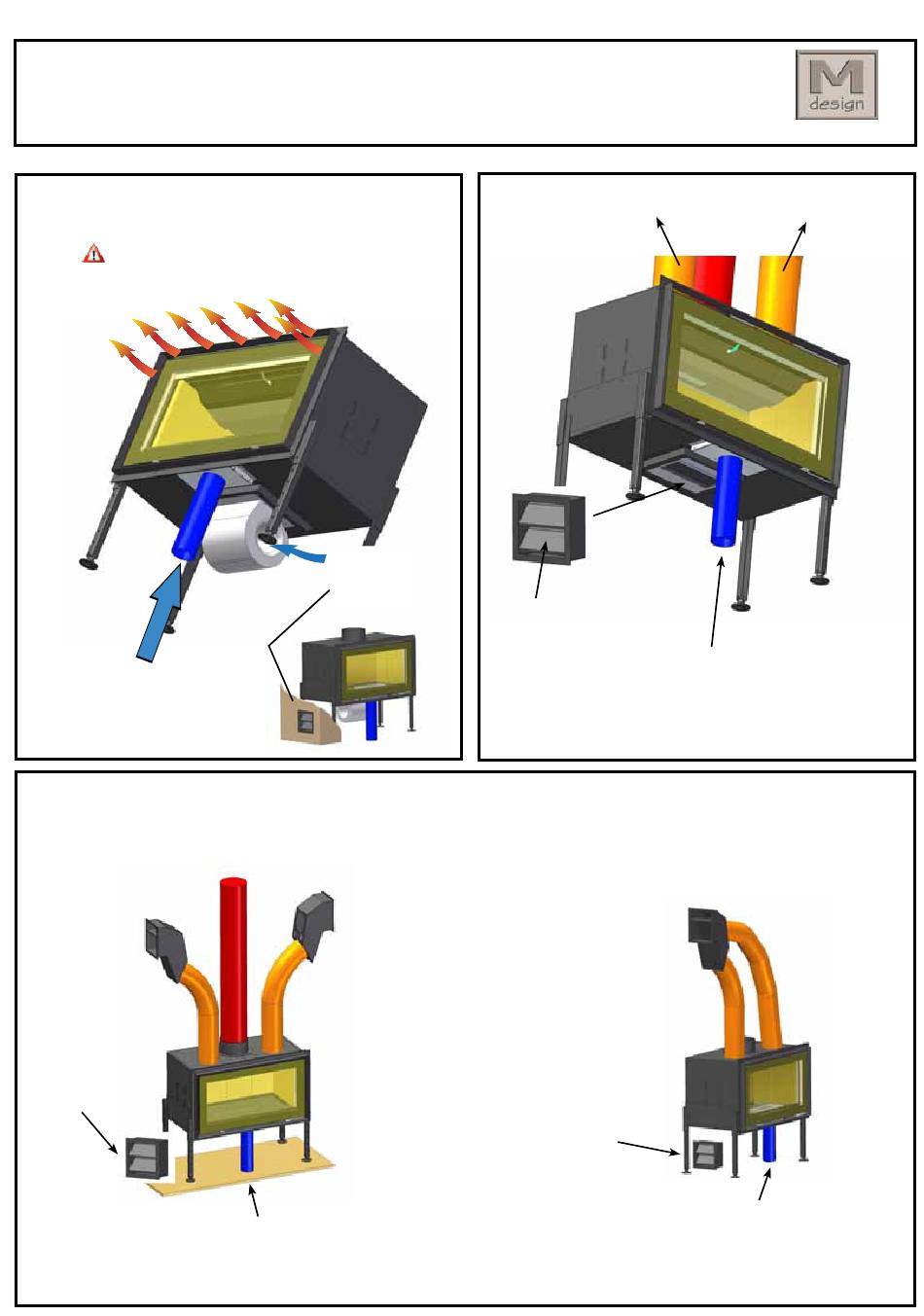 M
design