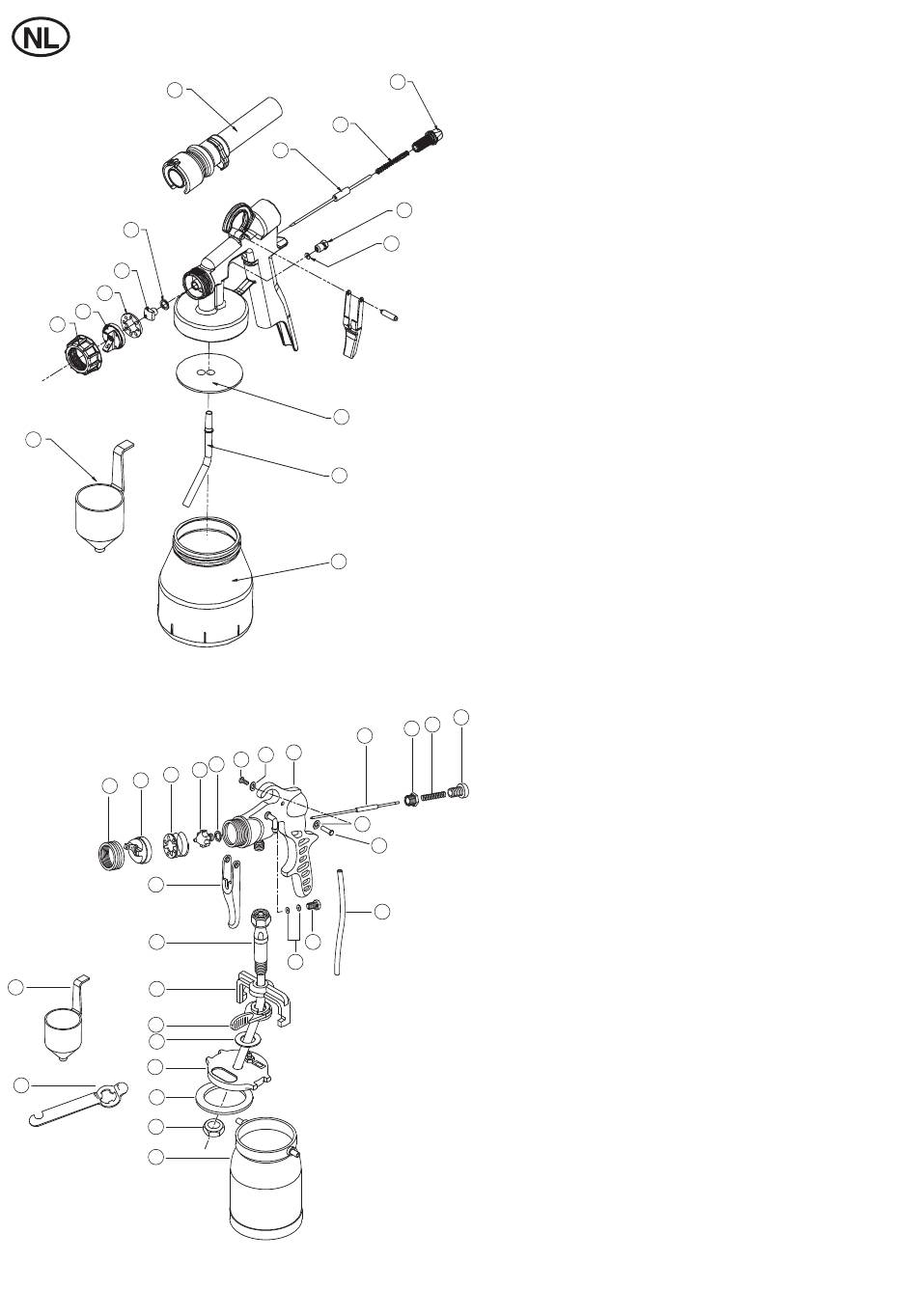 NL