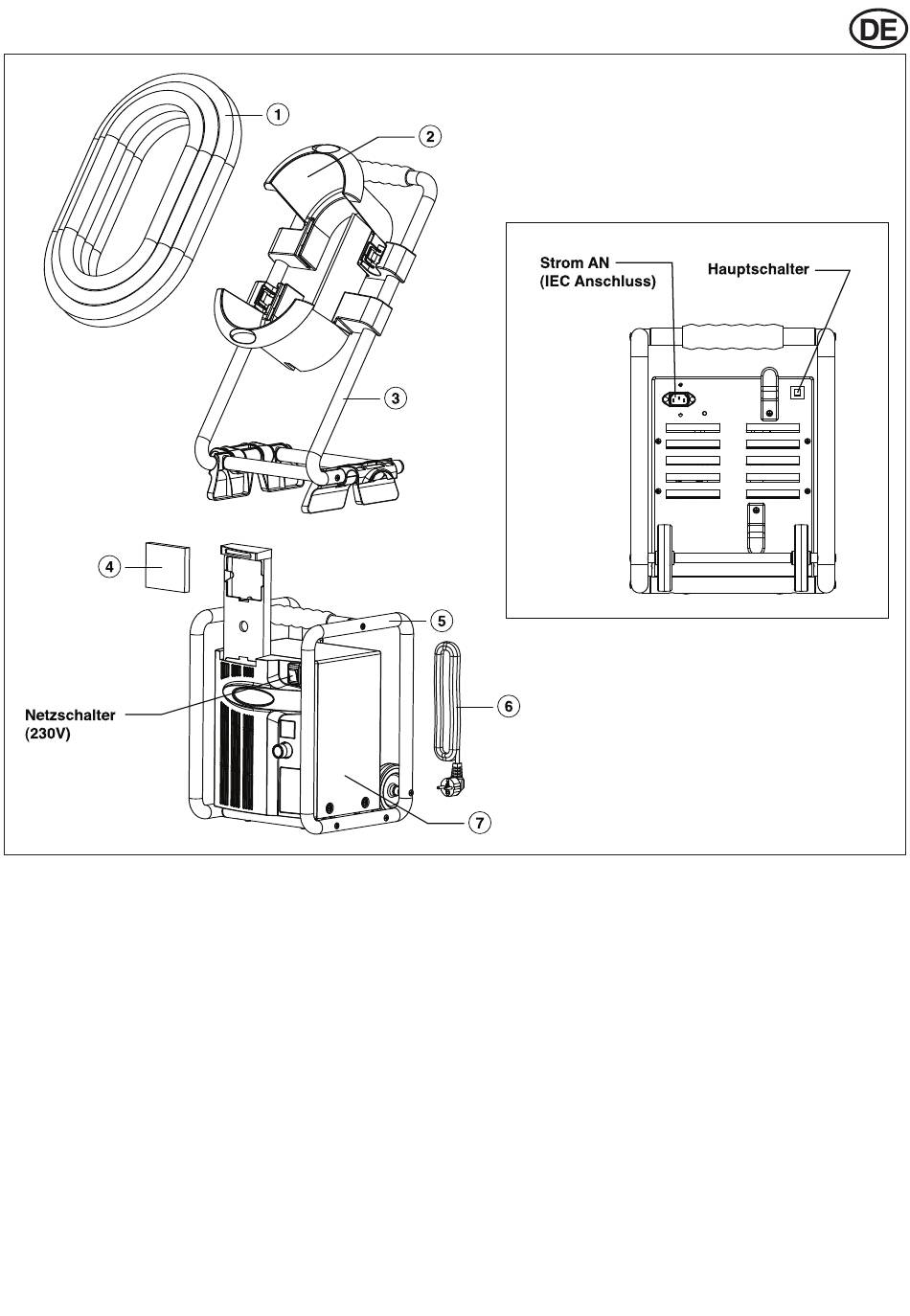 DE

1

2

3

4

5

6

7

Netzschalter (230V)

Strom AN (IEC Anschluss)

Hauptschalter