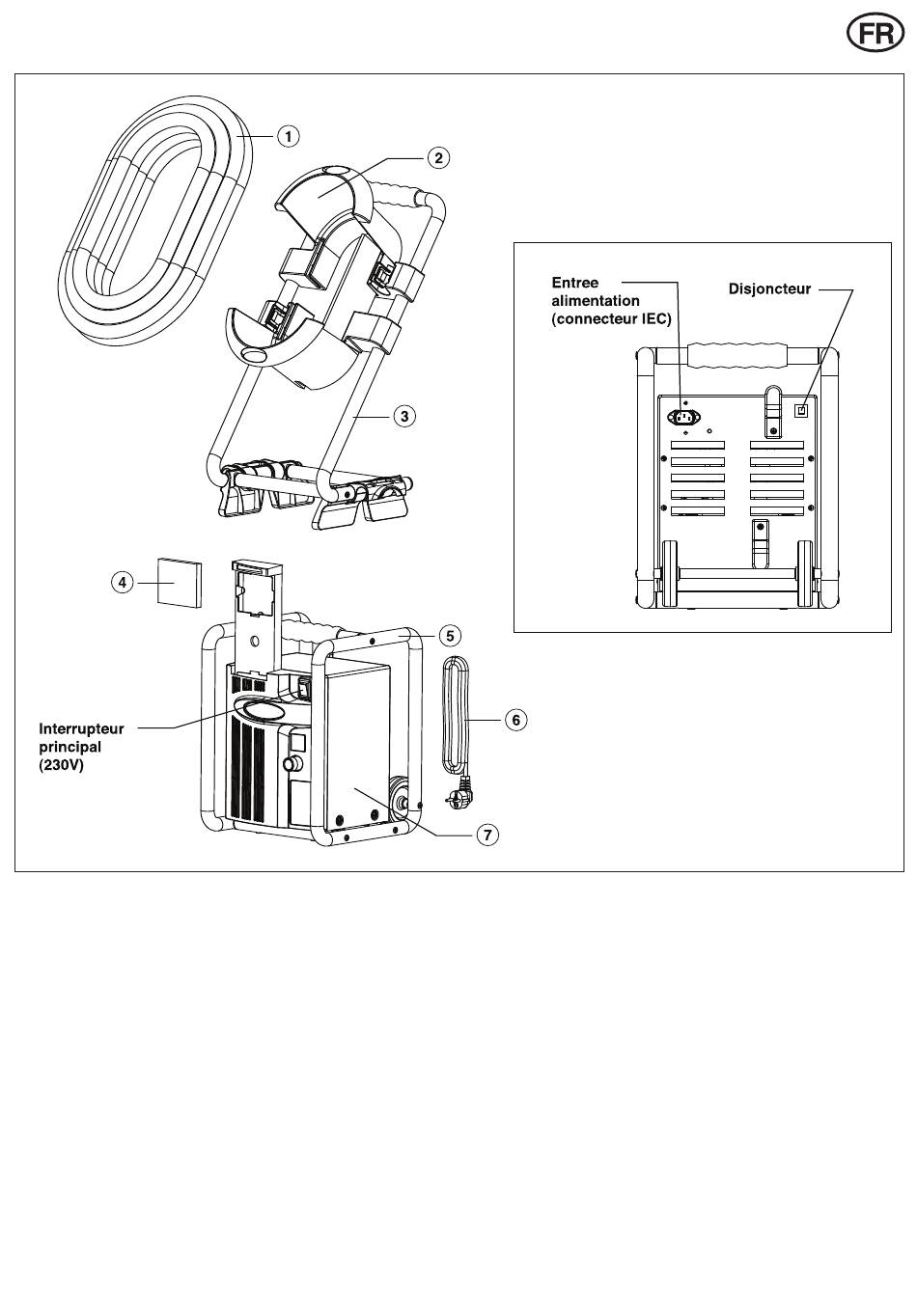 FR

1
2
3
4
5
6
7

Interrupteur principal (230V)

Entree alimentation (connecteur IEC)

Disjoncteur