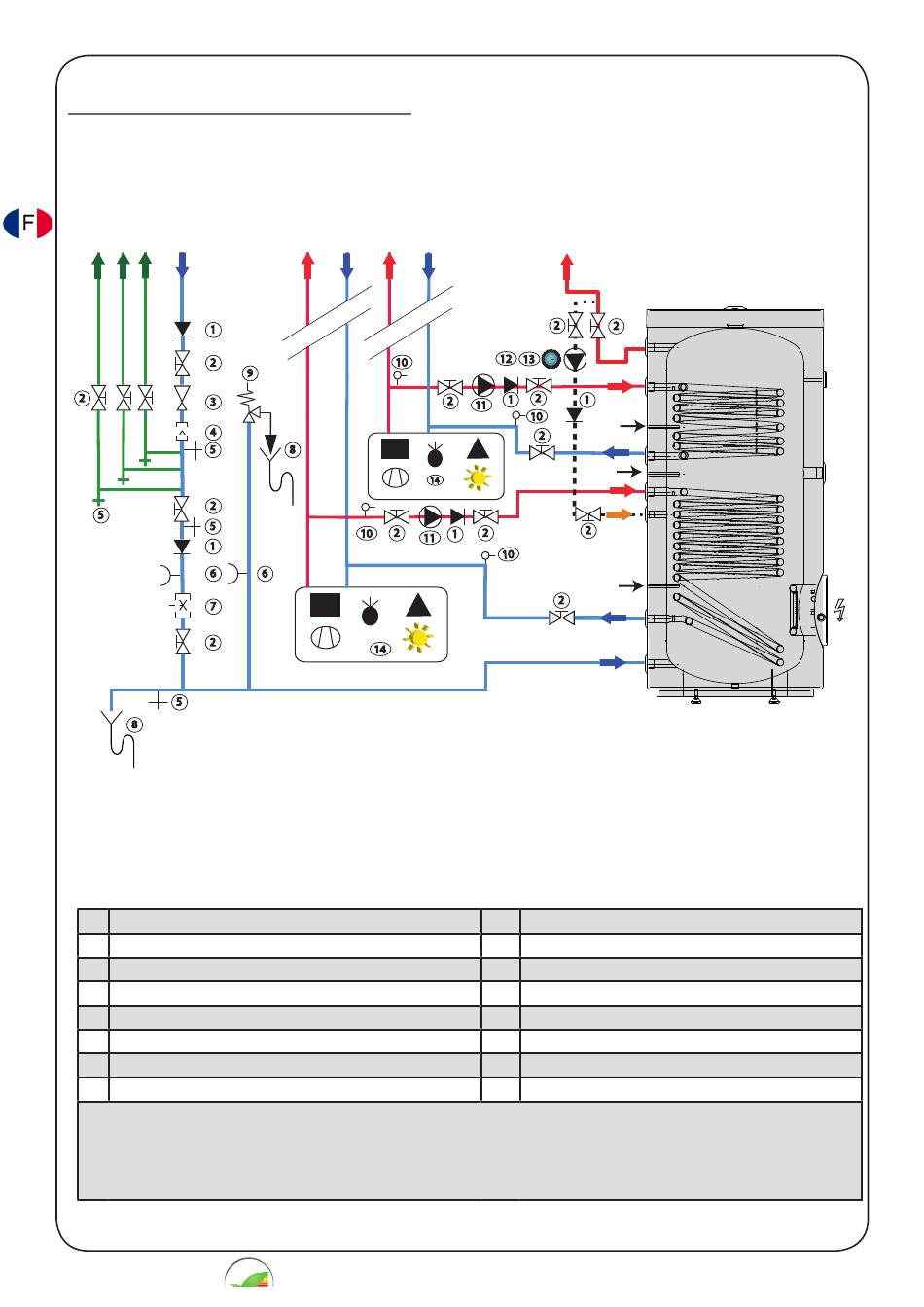 F

①
②
②
③
④
⑤
⑤
②
⑤
①
⑥
⑥
⑦
②
⑤
⑧
⑨
⑧
⑩
②
⑪
①
②
⑫
⑬
②
②
①
⑩
②
⑭
⑩
②
⑪
①
②
②
⑩
②
⑭