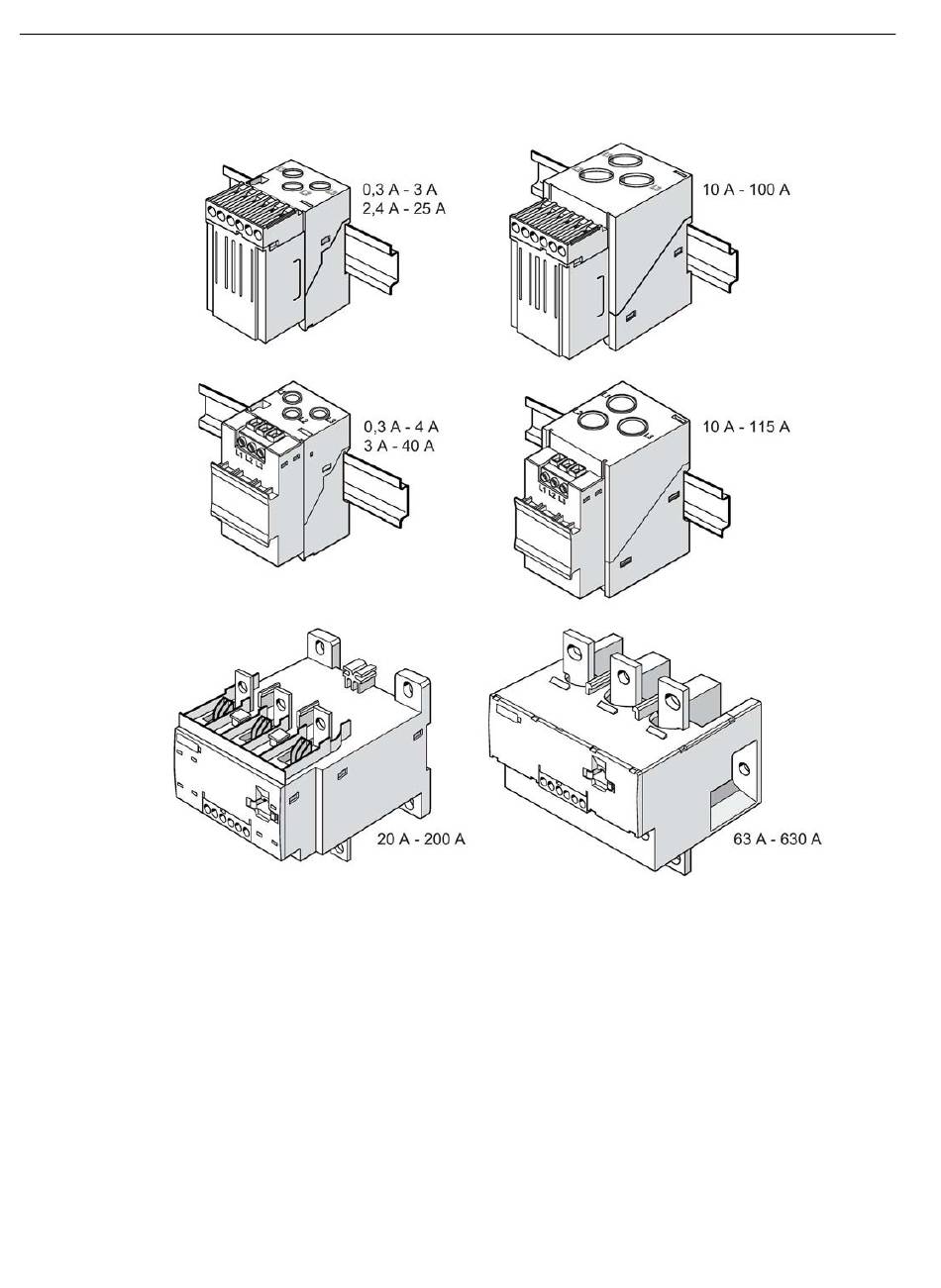 0,3 A - 3 A
2,4 A - 25 A

10 A - 100 A

0,3 A - 4 A
3 A - 40 A

10 A - 115 A

20 A - 200 A

63 A - 630 A