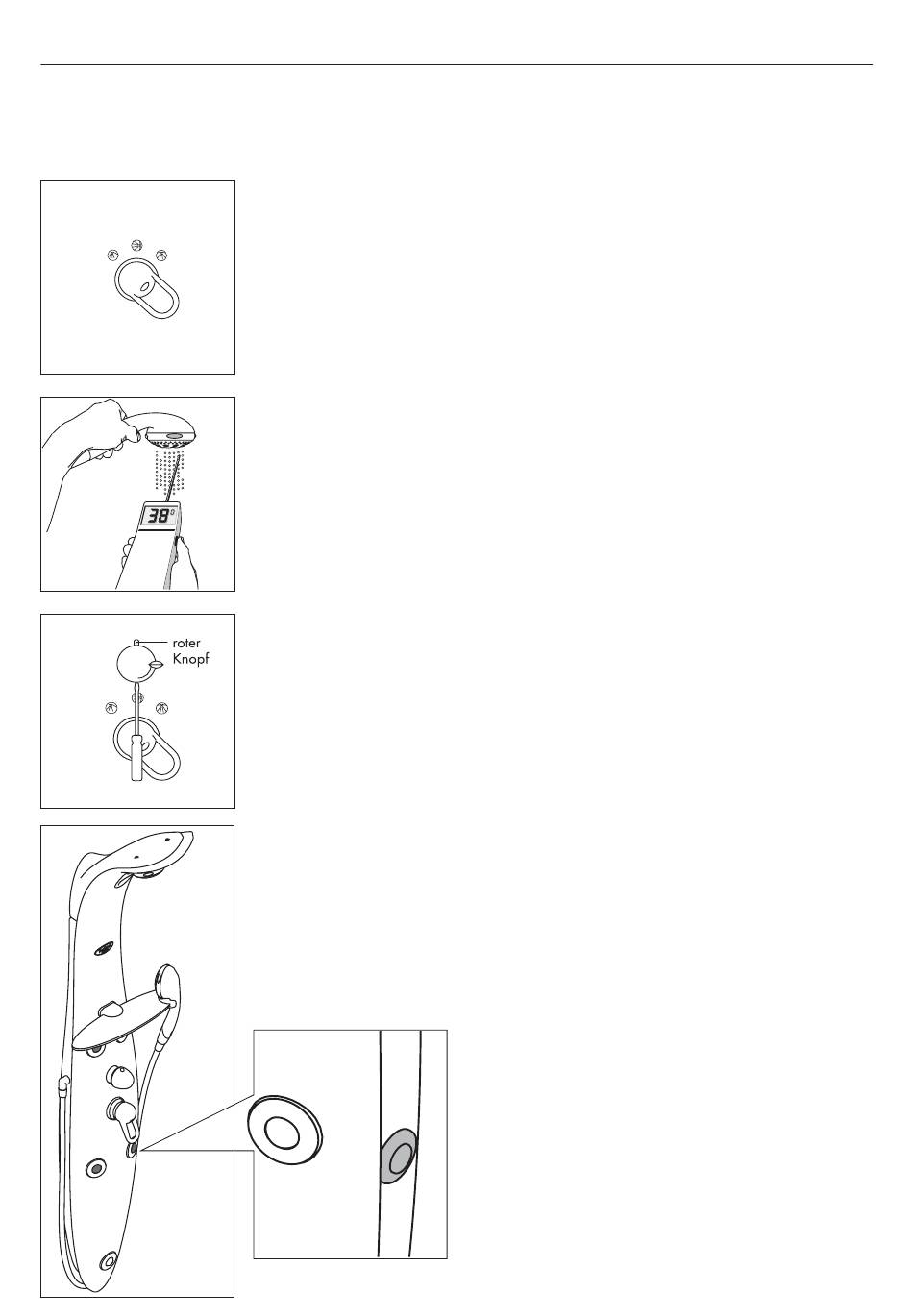 38°

roter Knopf